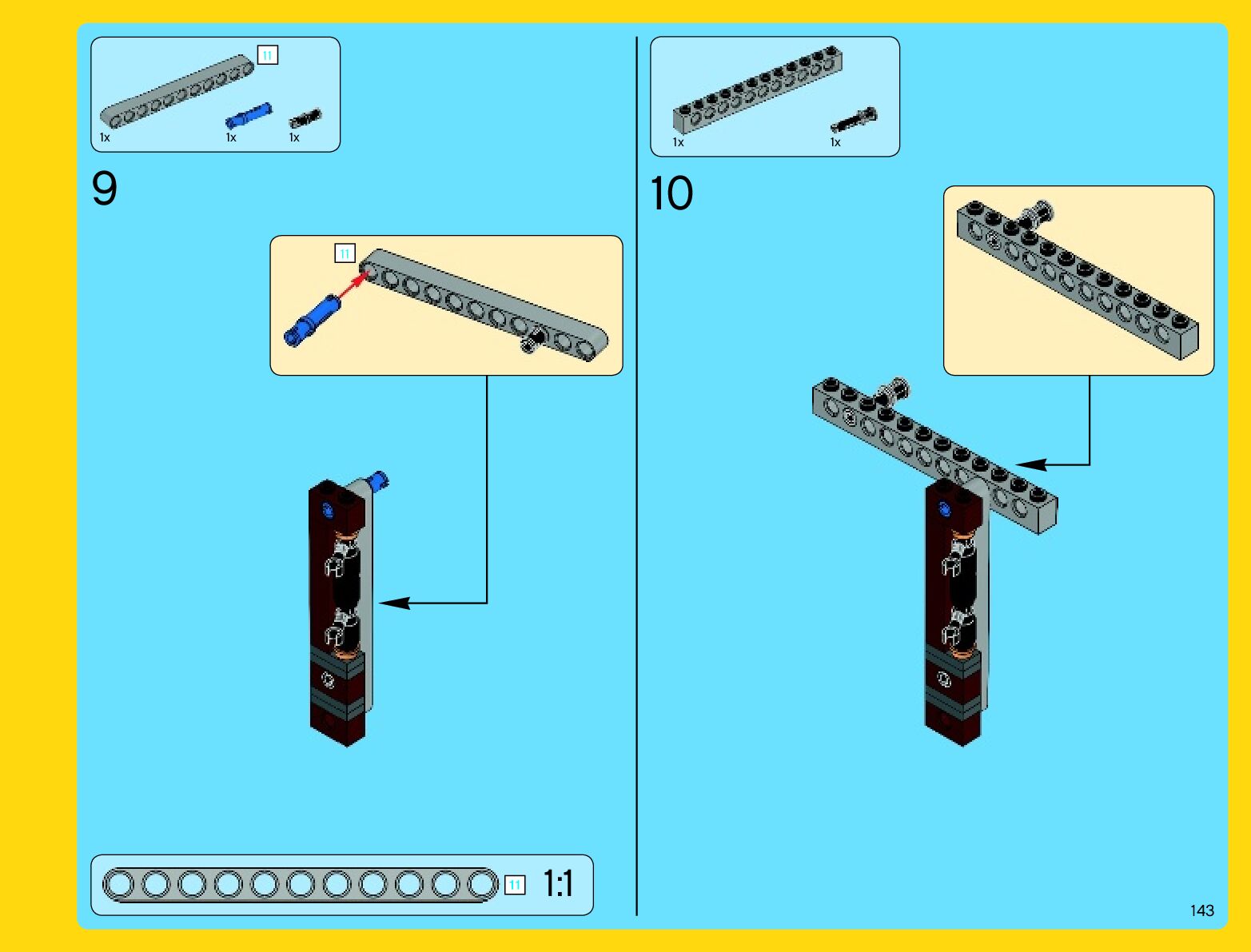 11
1x
1x
1x

9

11

11
1:1

1x
1x

10

143