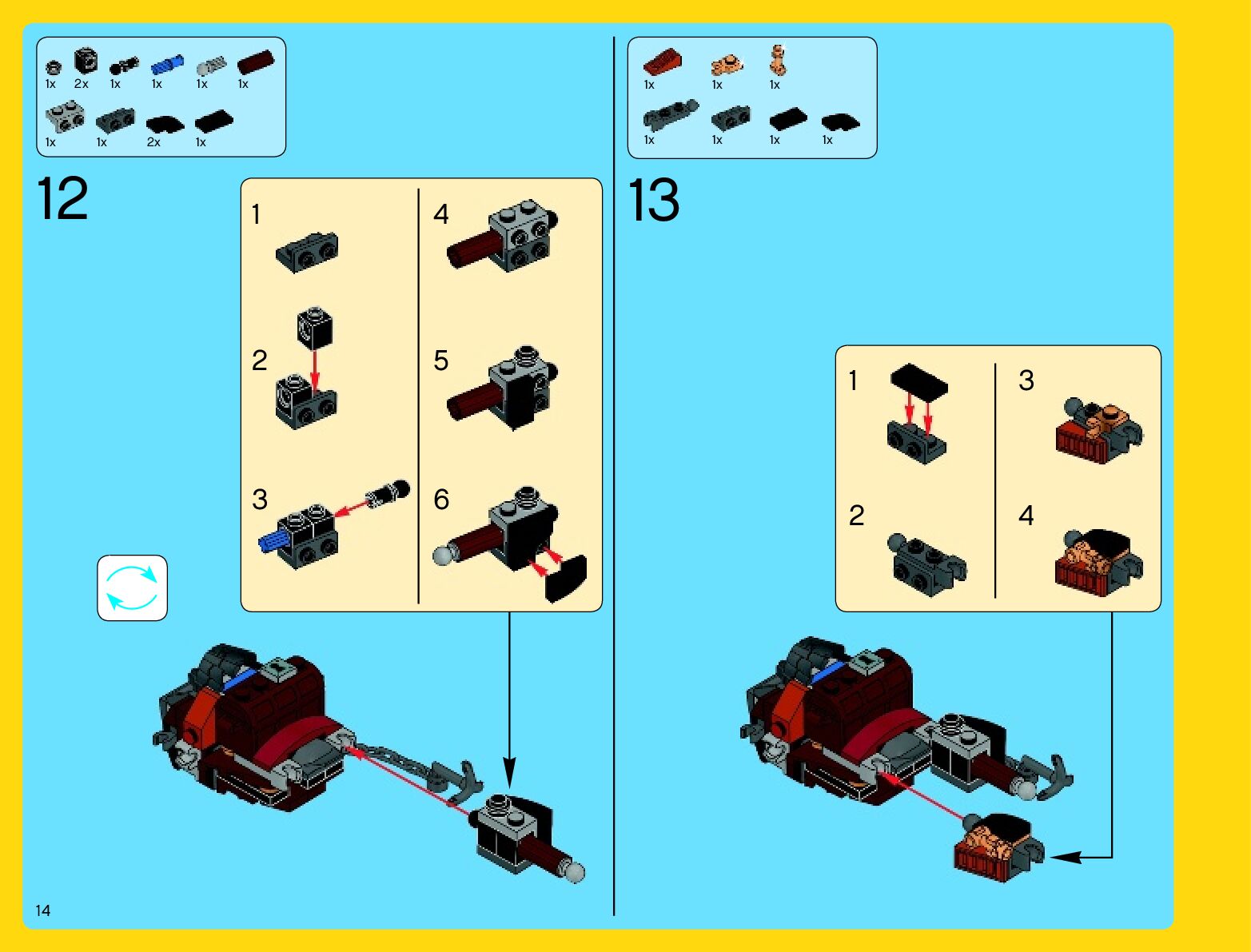 1x 2x 1x 1x 1x 1x
1x 1x 2x 1x

12

1
2
3
4
5
6

1x 1x 1x
1x 1x 1x 1x

13

1
2
3
4

14