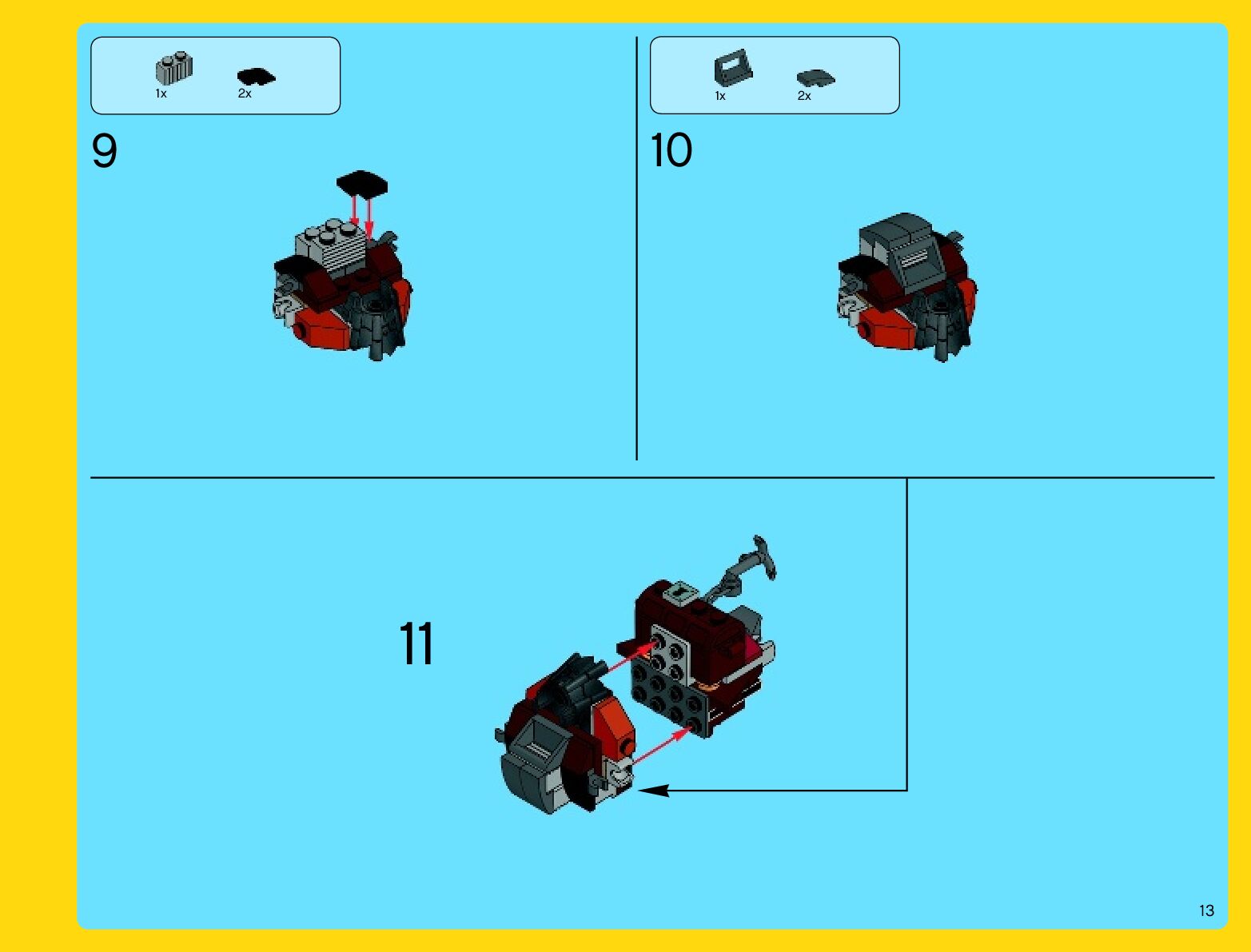 1x 2x

9

1x 2x

10

11

13