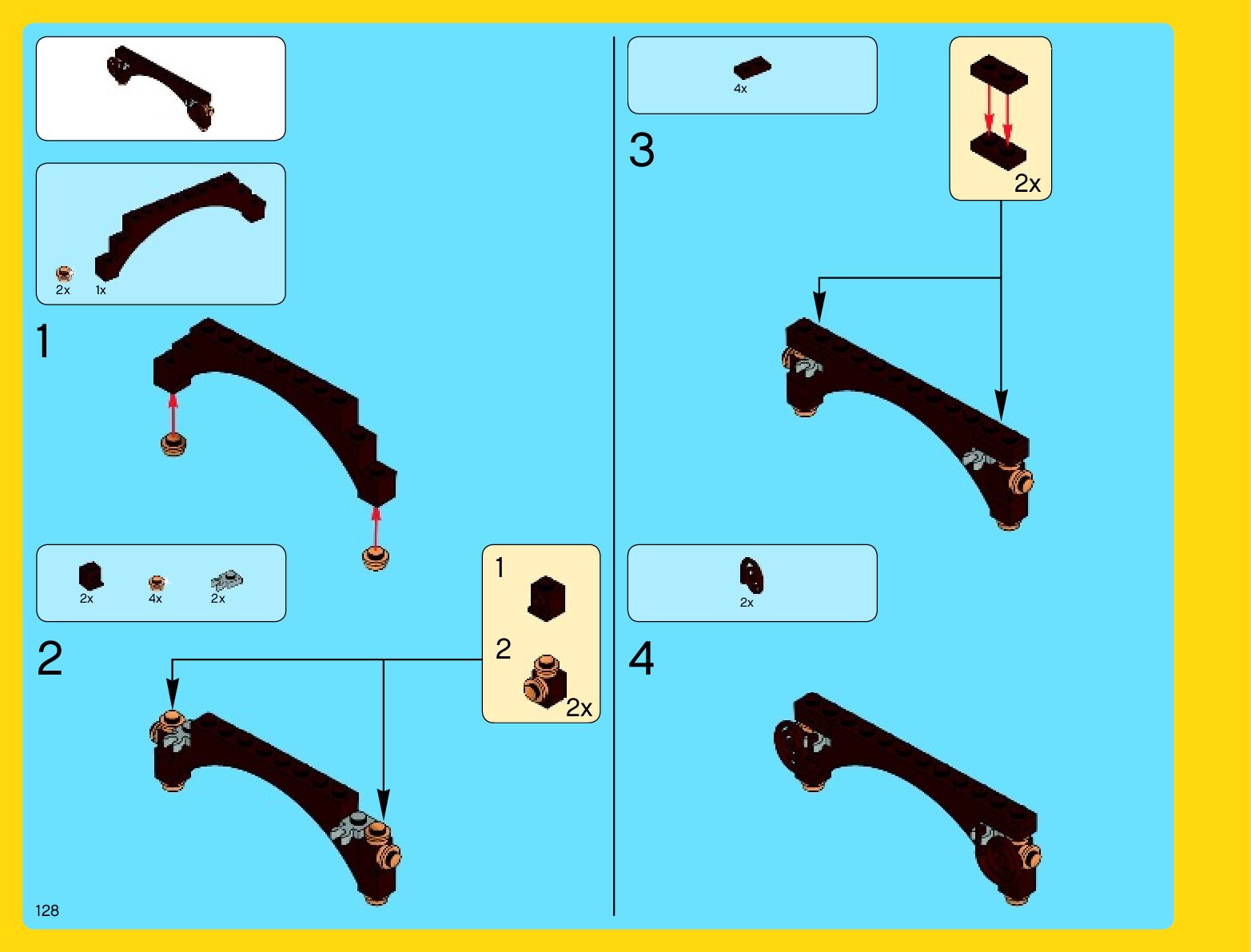 2x 1x

1

2x 4x 2x

2

1

2

2x

128

4x

3

2x

2x

4