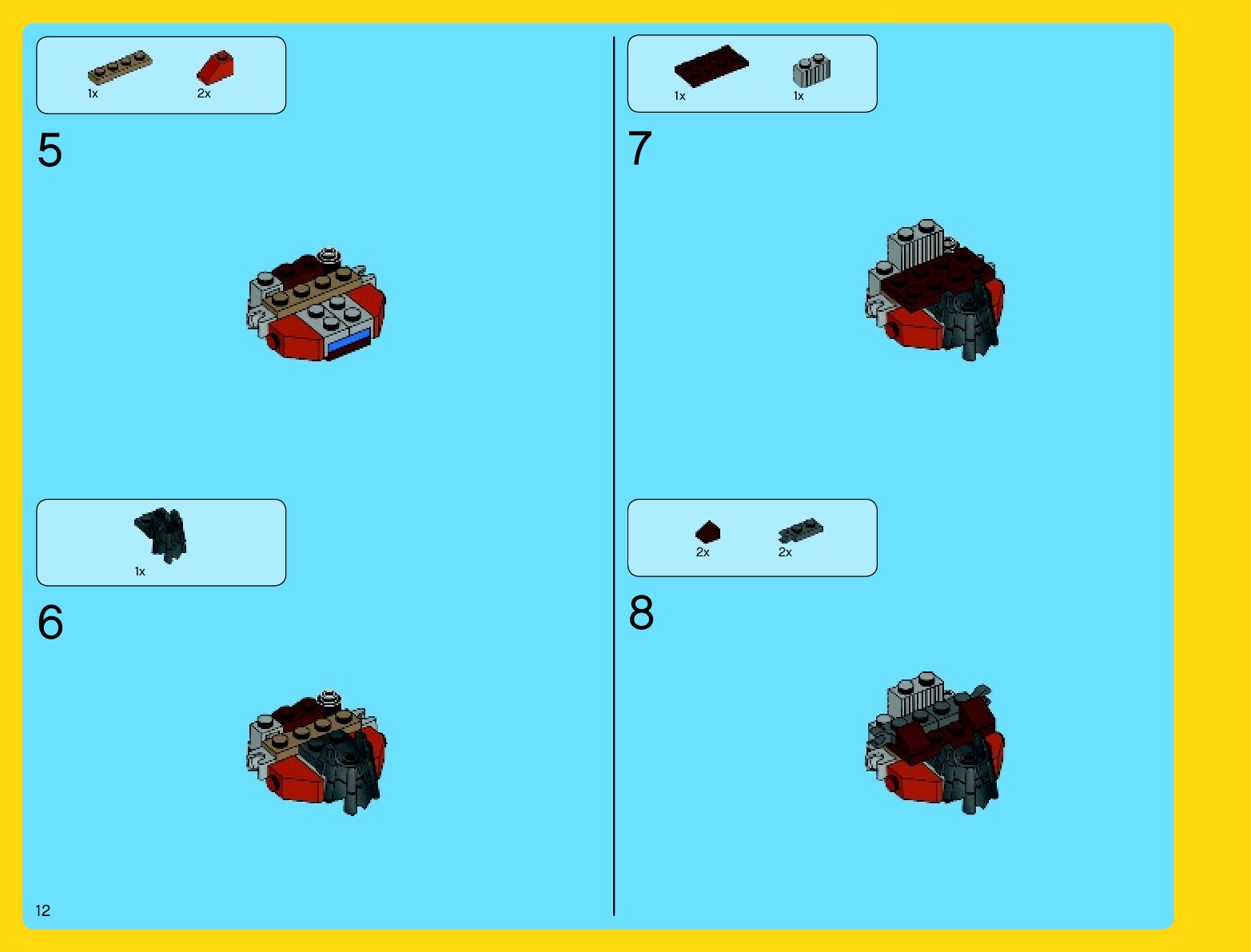 1x 2x

5

1x

6

12

1x 1x

7

2x 2x

8