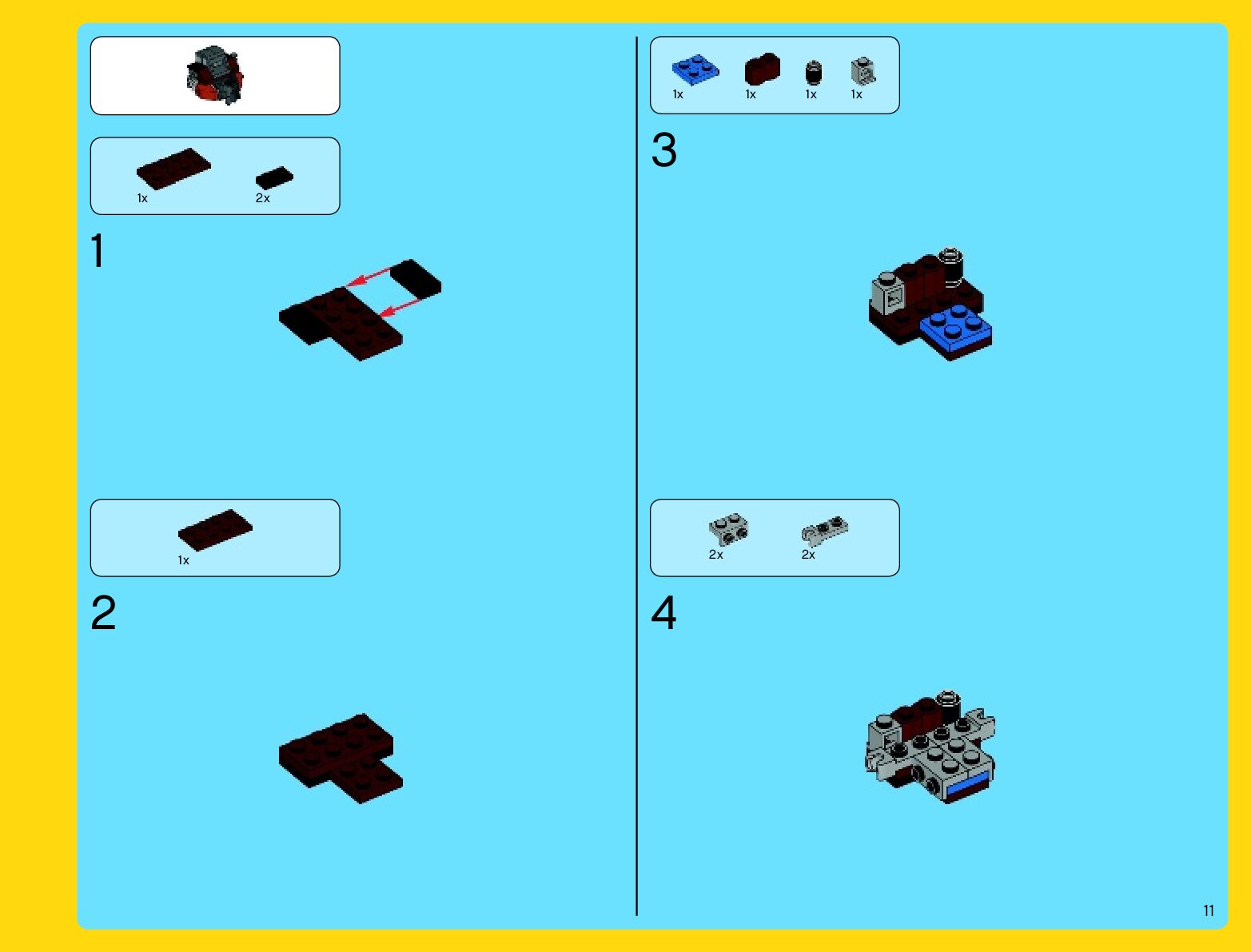 1x

2x

1

1x

2

1x

1x

1x

1x

3

2x

2x

4

11