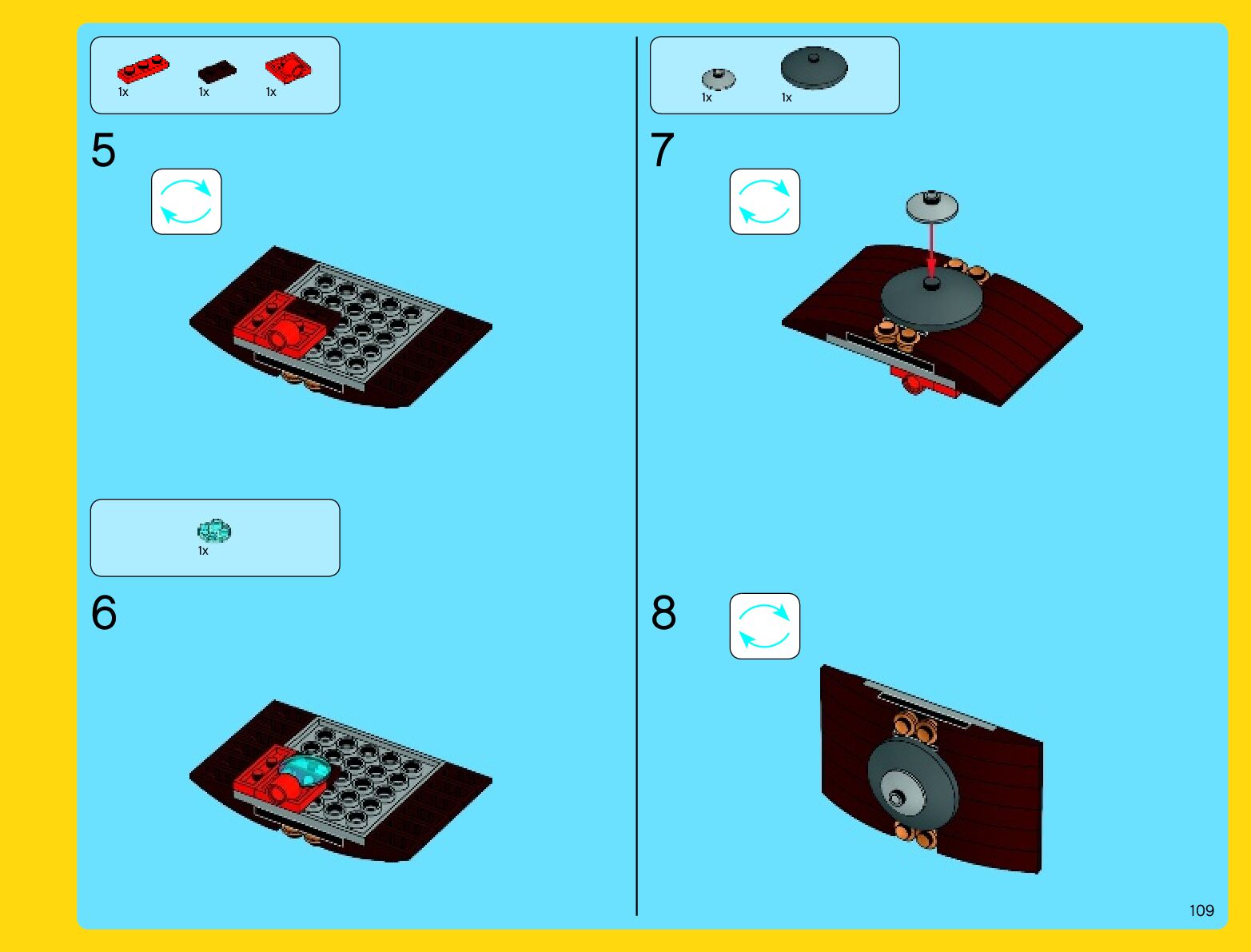 1x 1x 1x

5

1x

6

1x 1x

7

8

109