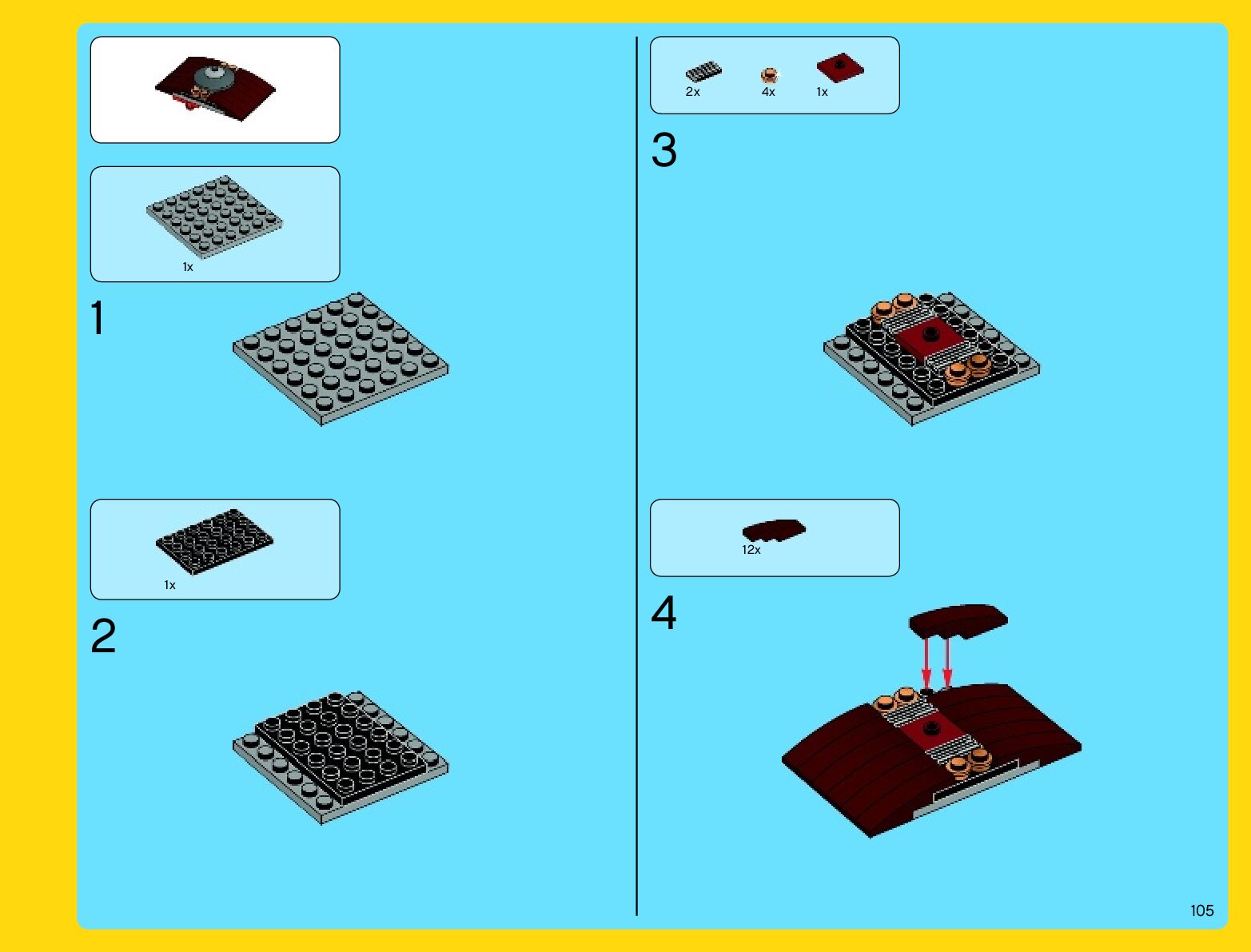 1x

1

1x

2

2x 4x 1x

3

12x

4

105