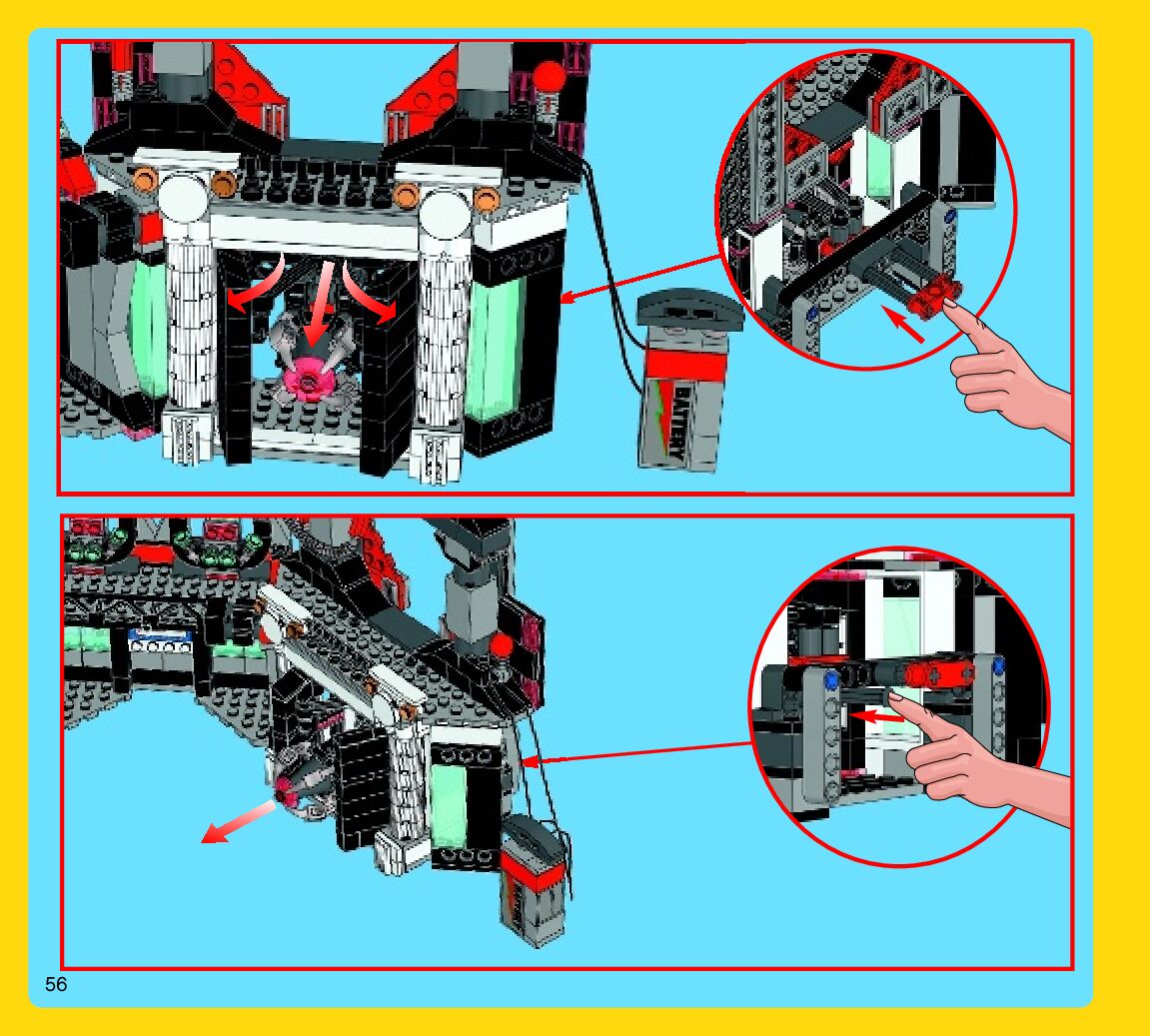 BATTERY

56