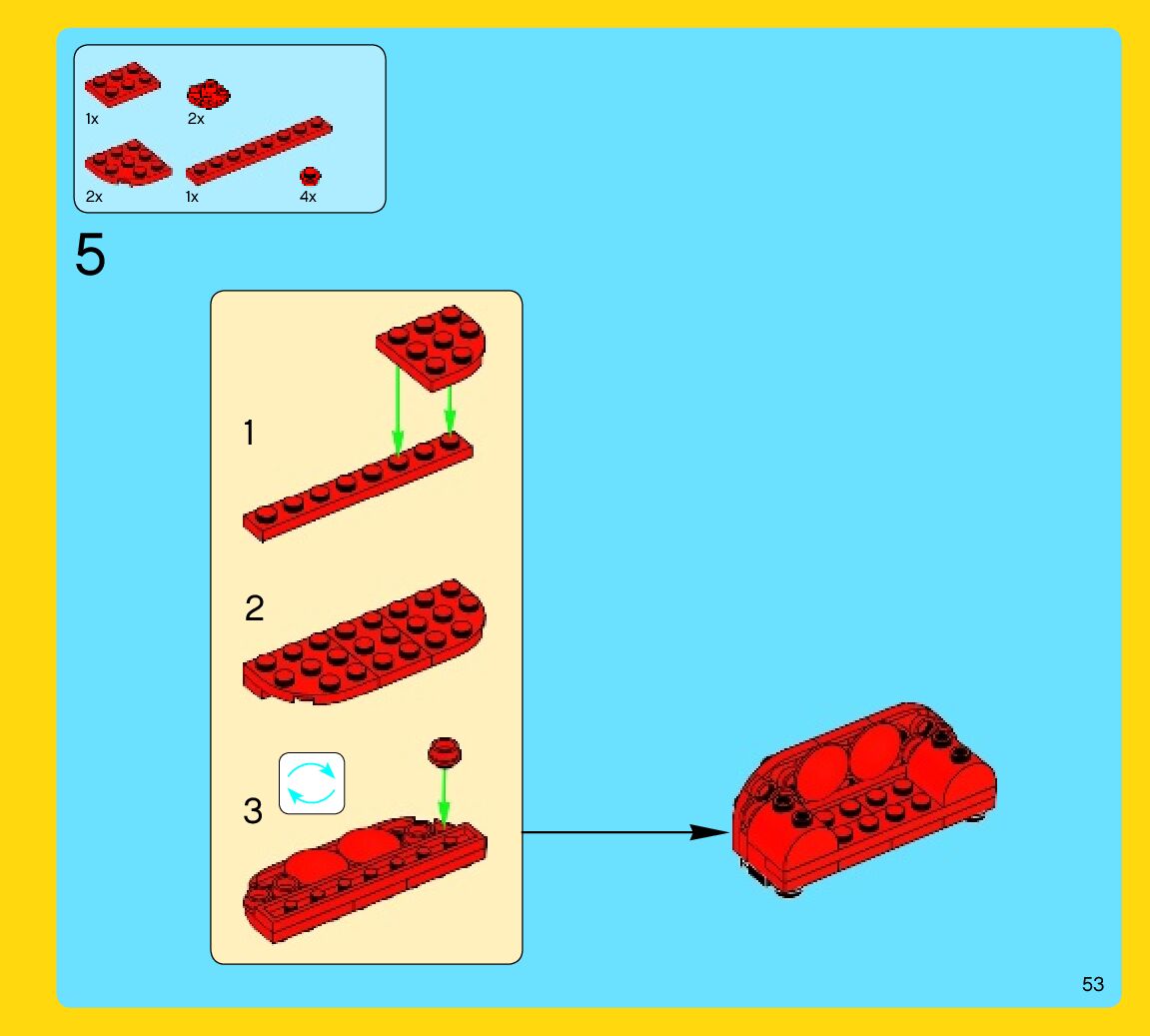 1x
2x
2x
1x
4x

5

1

2

3

53