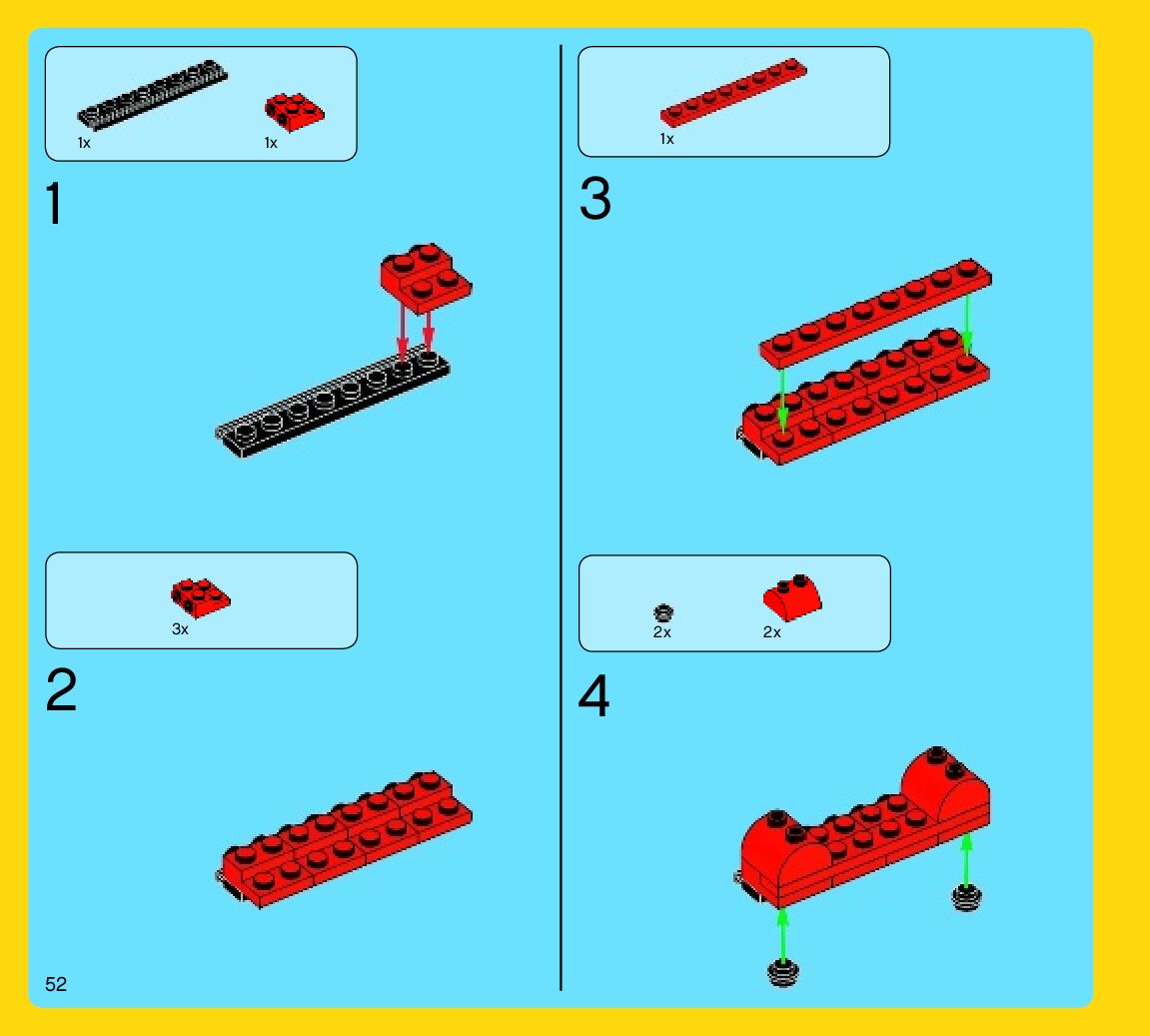 1x
1x

1

3x

2

52

1x

3

2x
2x

4