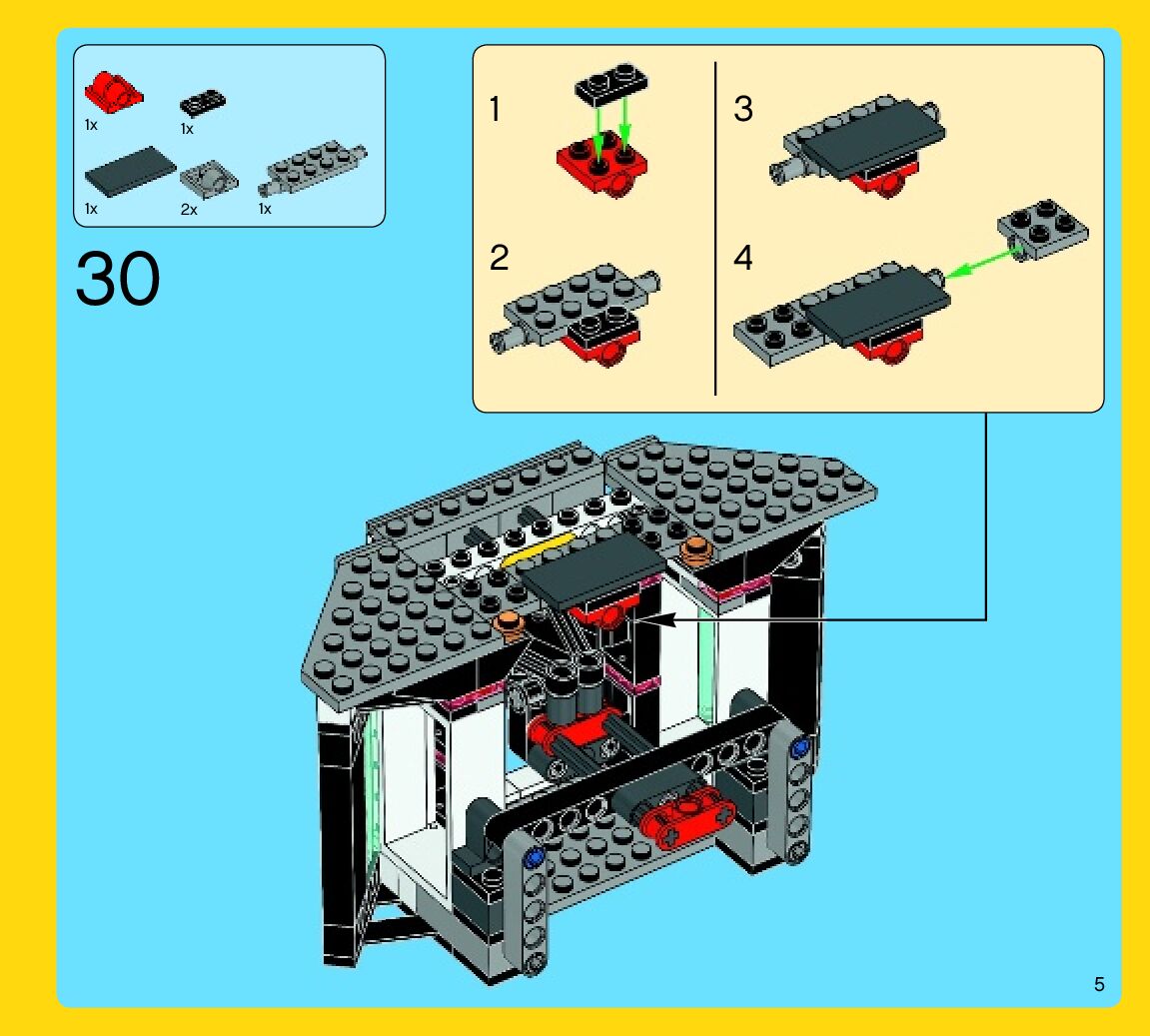 1x
1x
1x
2x
1x

30

1
2
3
4

5