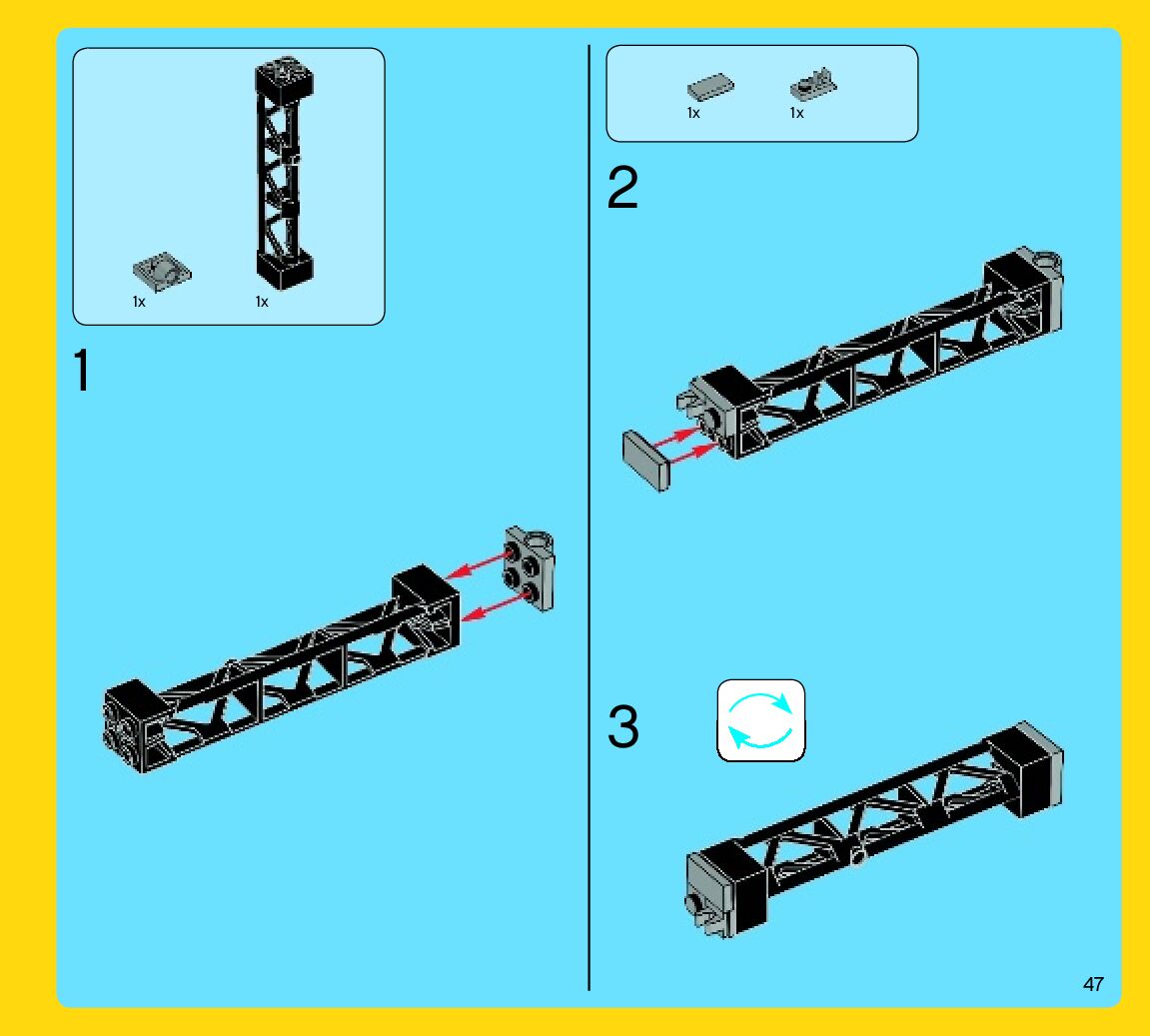 1x 1x

1

1x 1x

2

3

47