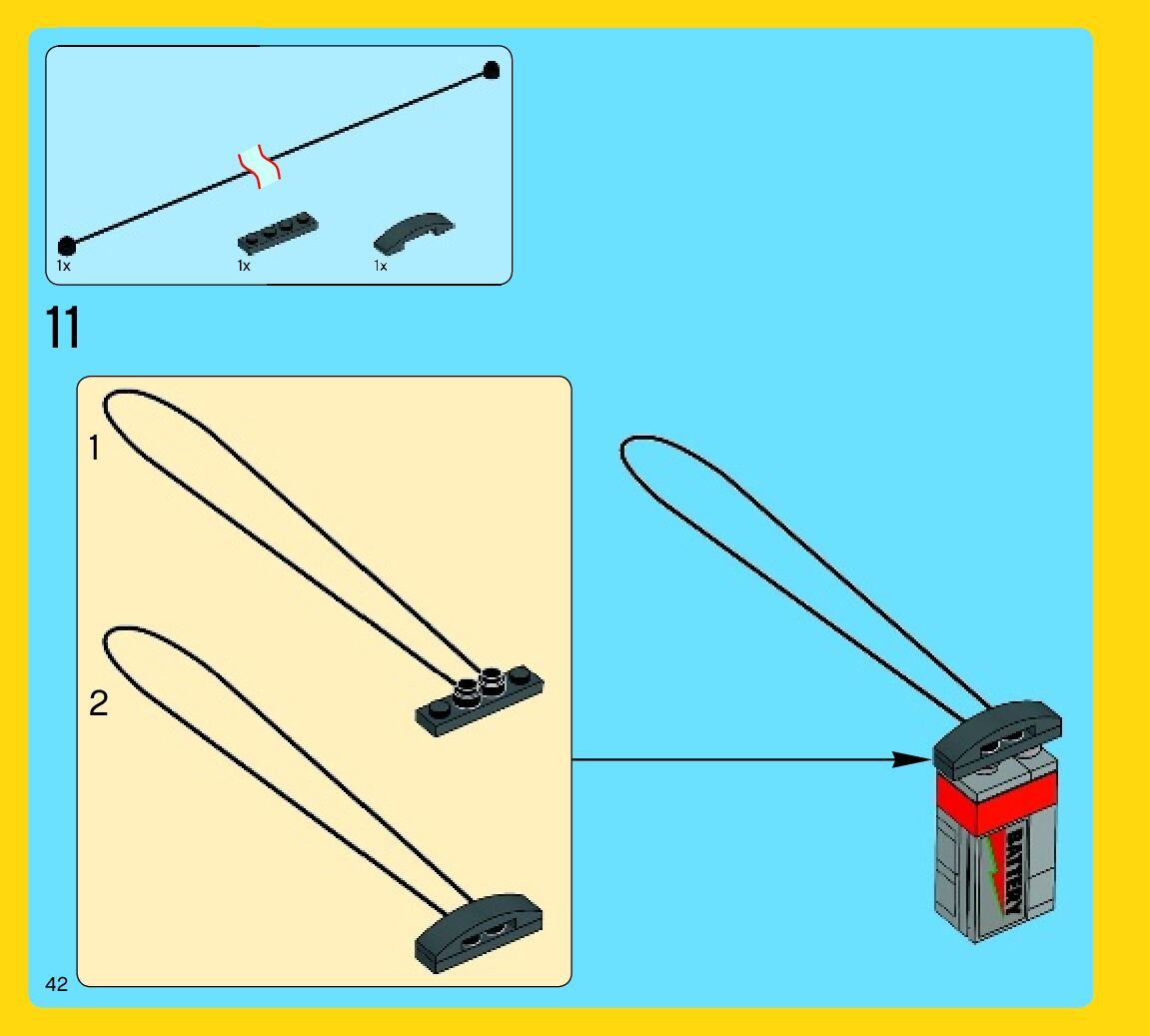 1x
1x
1x

11

1

2

BATTERY

42