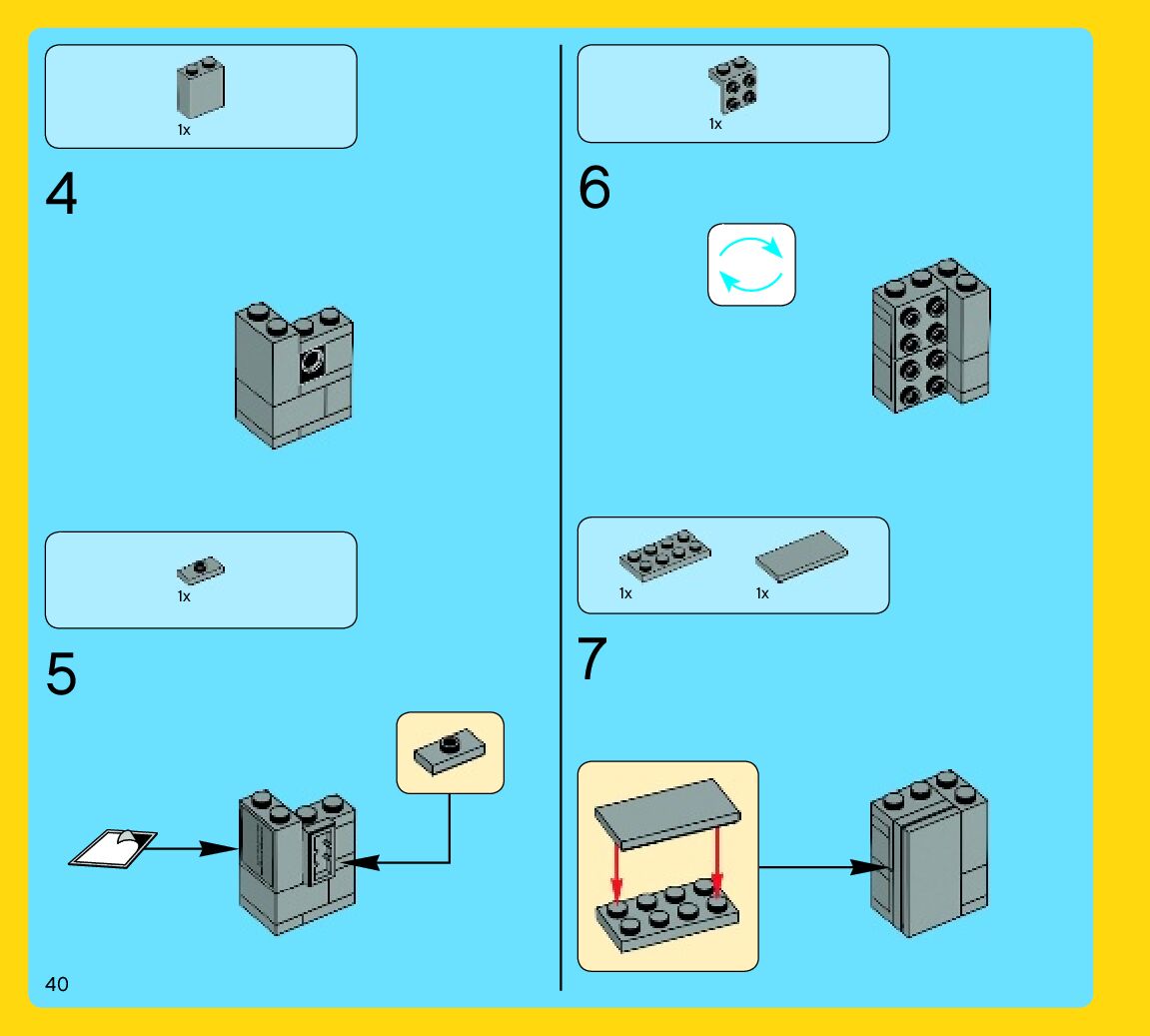 1x

4

1x

5

40

1x

6

1x

1x

7