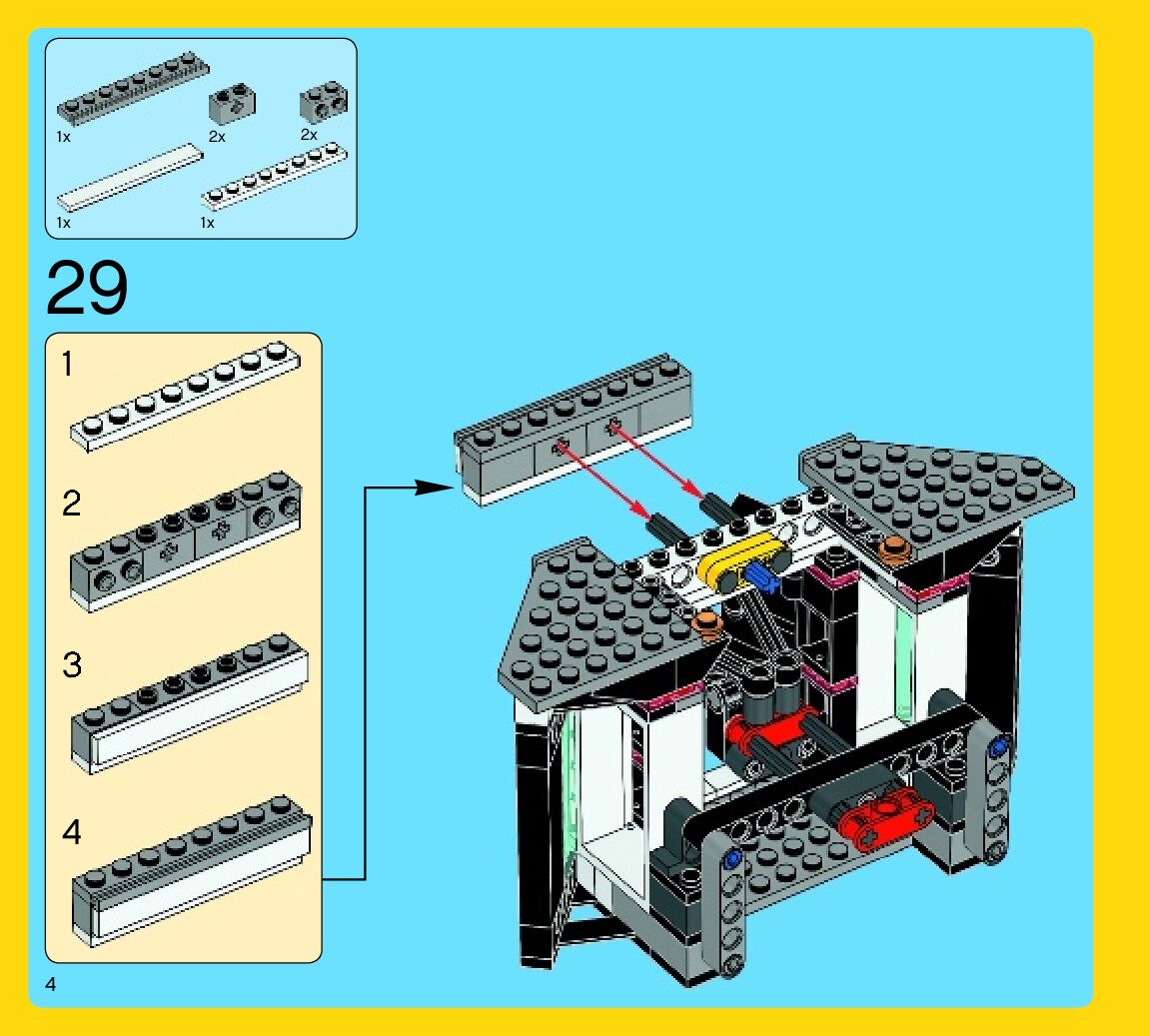 1x
2x
2x
1x
1x

29

1
2
3
4

4