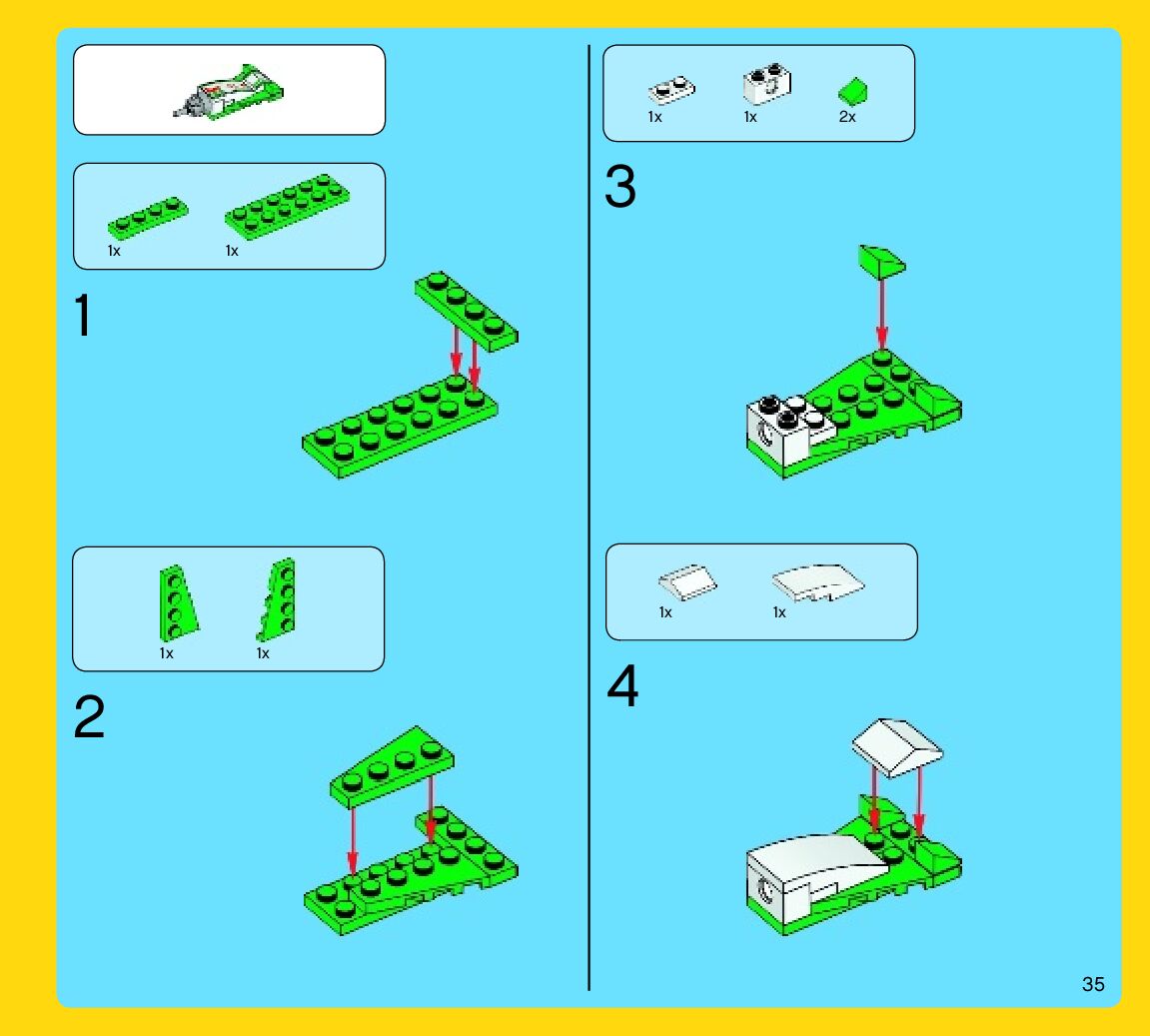 1x 1x

1

1x 1x

2

1x 1x 2x

3

1x 1x

4

35