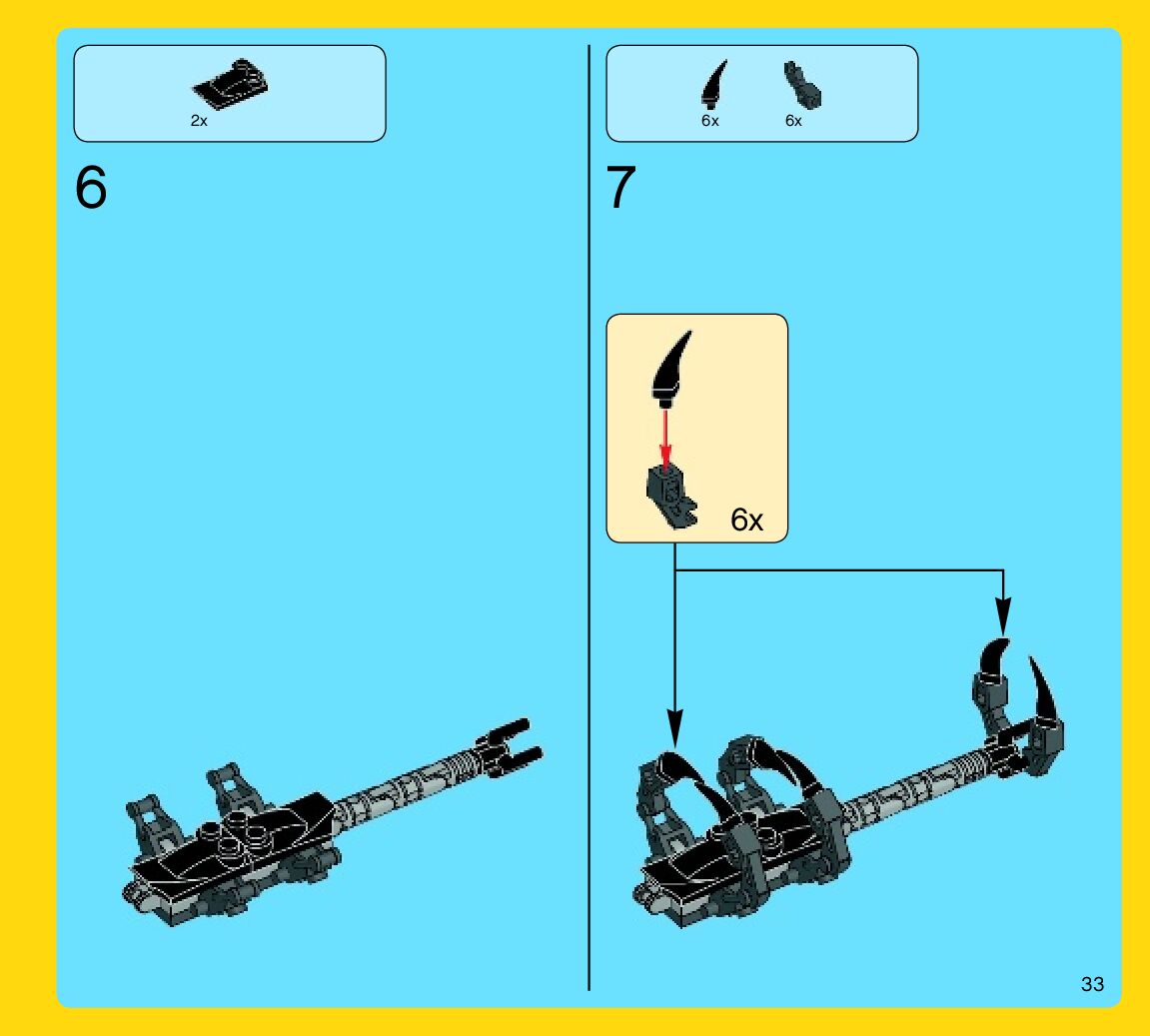 2x

6

6x 6x

7

6x

33