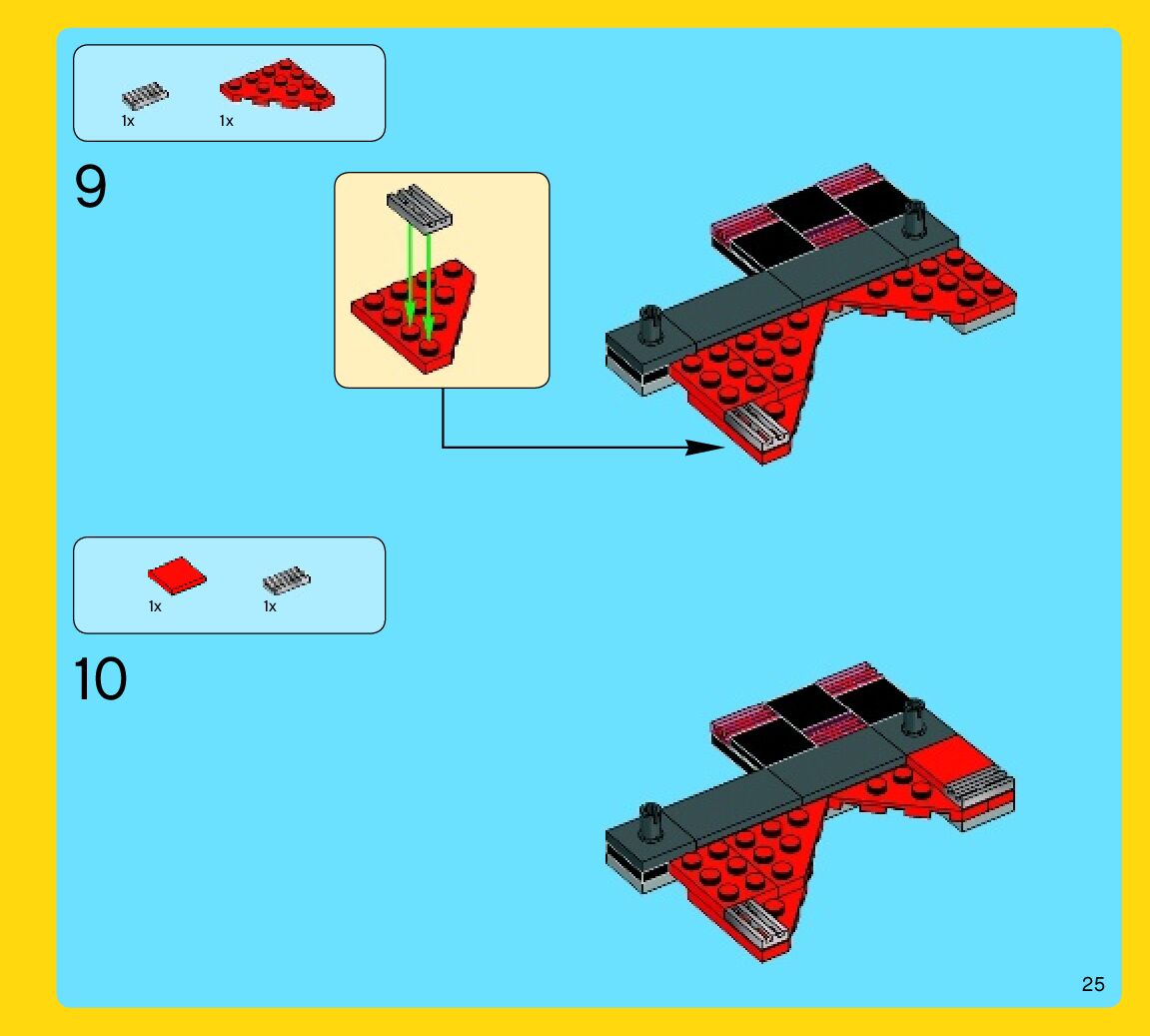 1x 1x

9

1x 1x

10

25