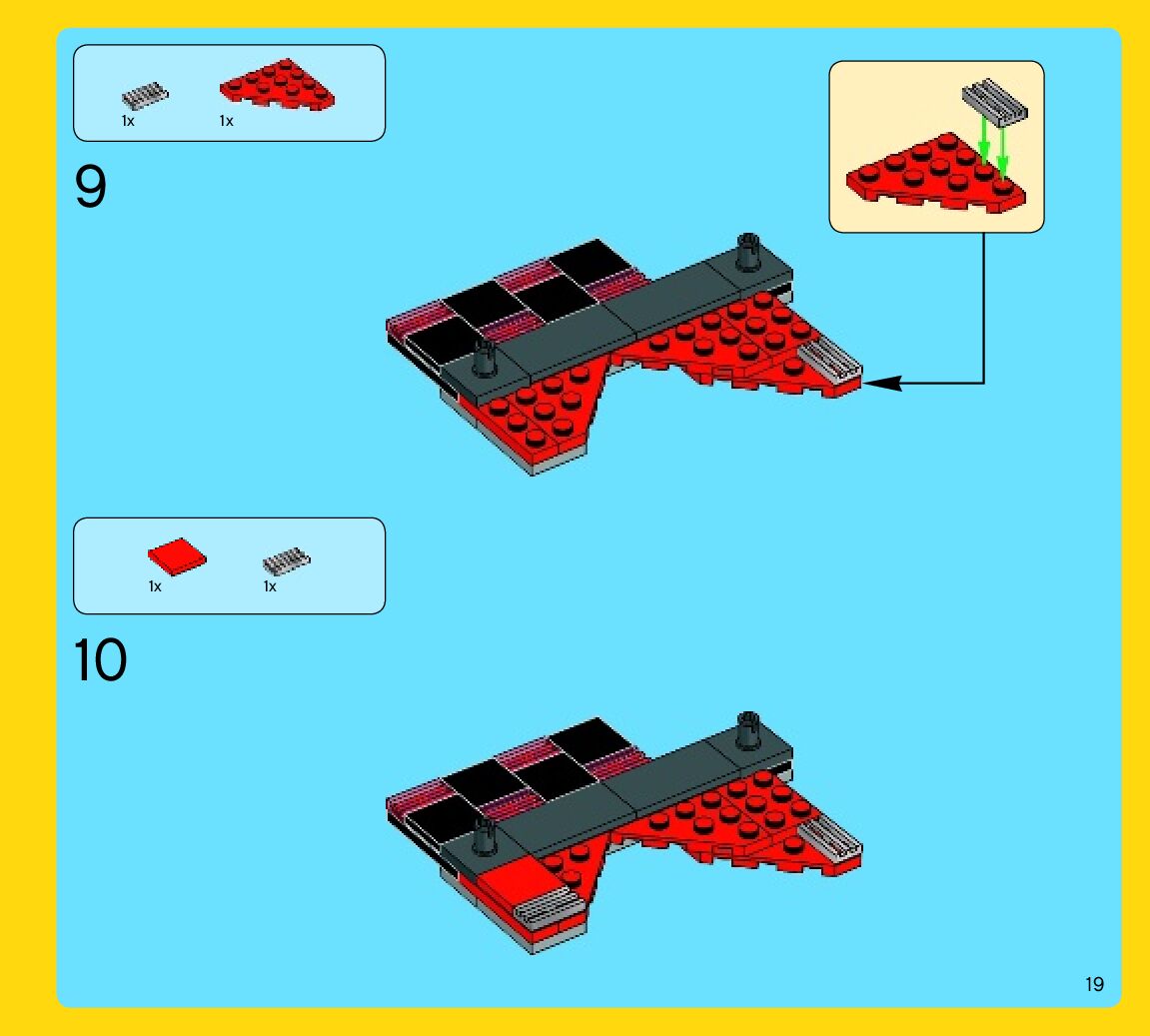 1x 1x

9

1x 1x

10

19