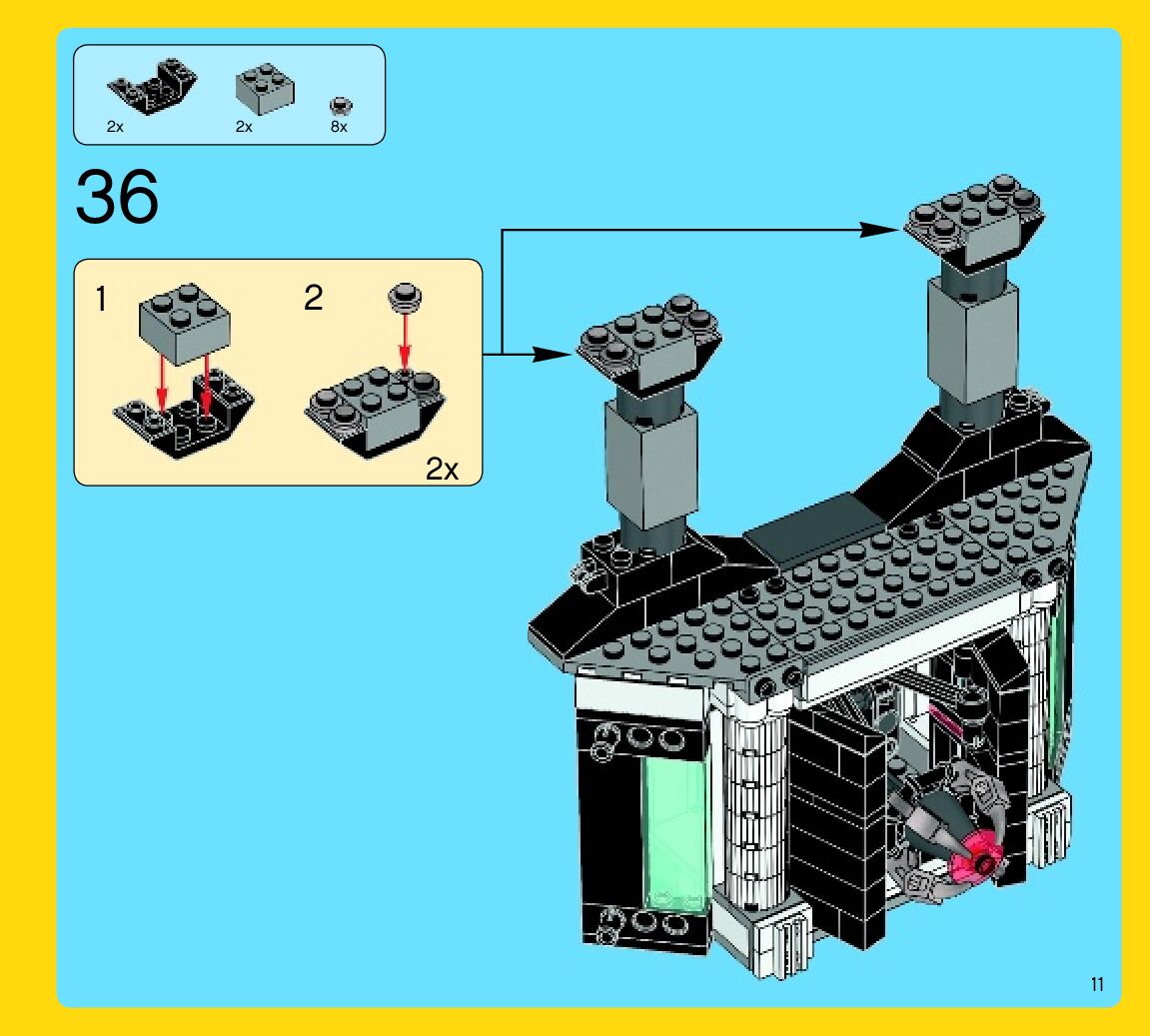 2x
2x
8x

36

1
2
2x

11