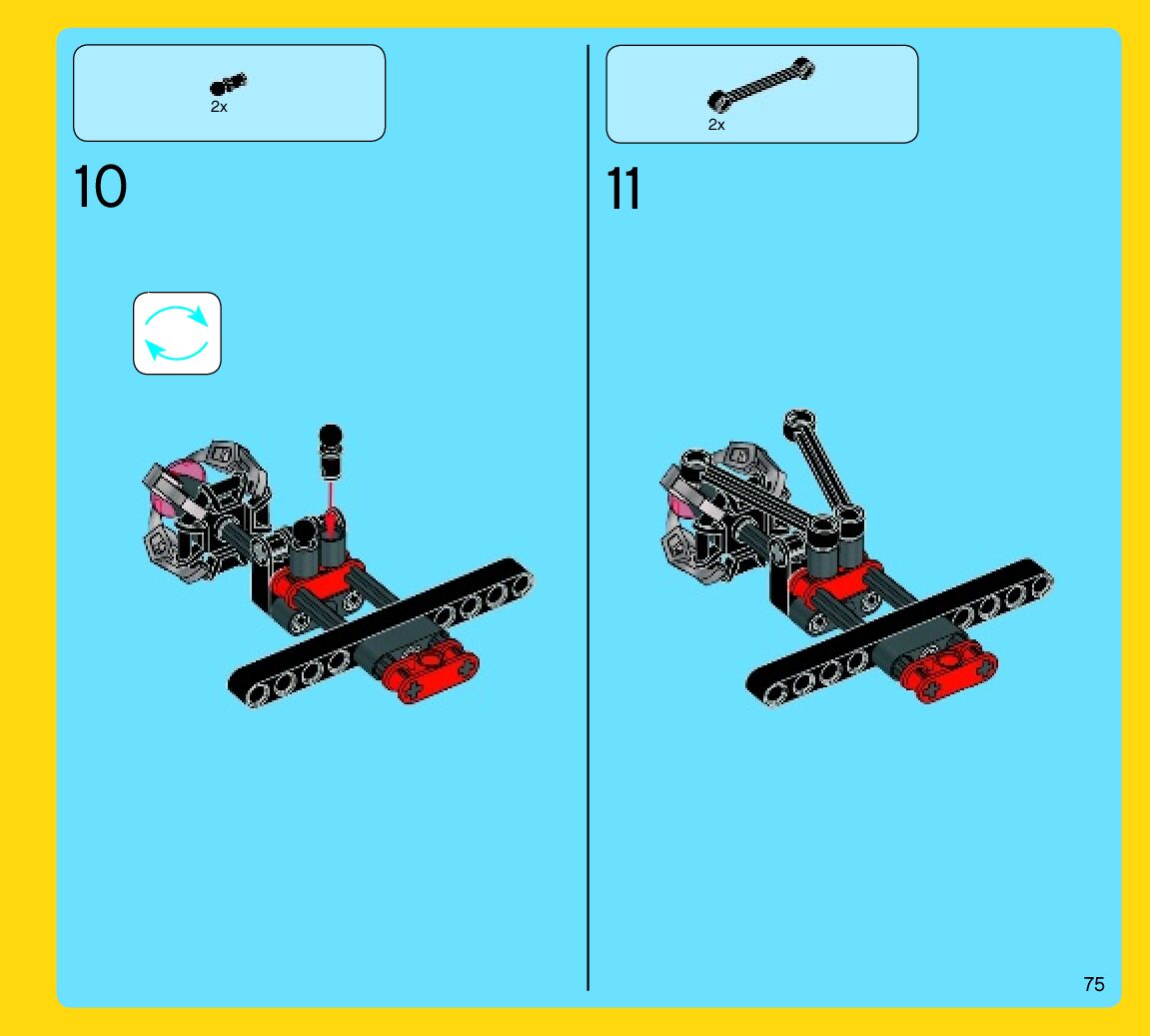 2x

10

2x

11

75