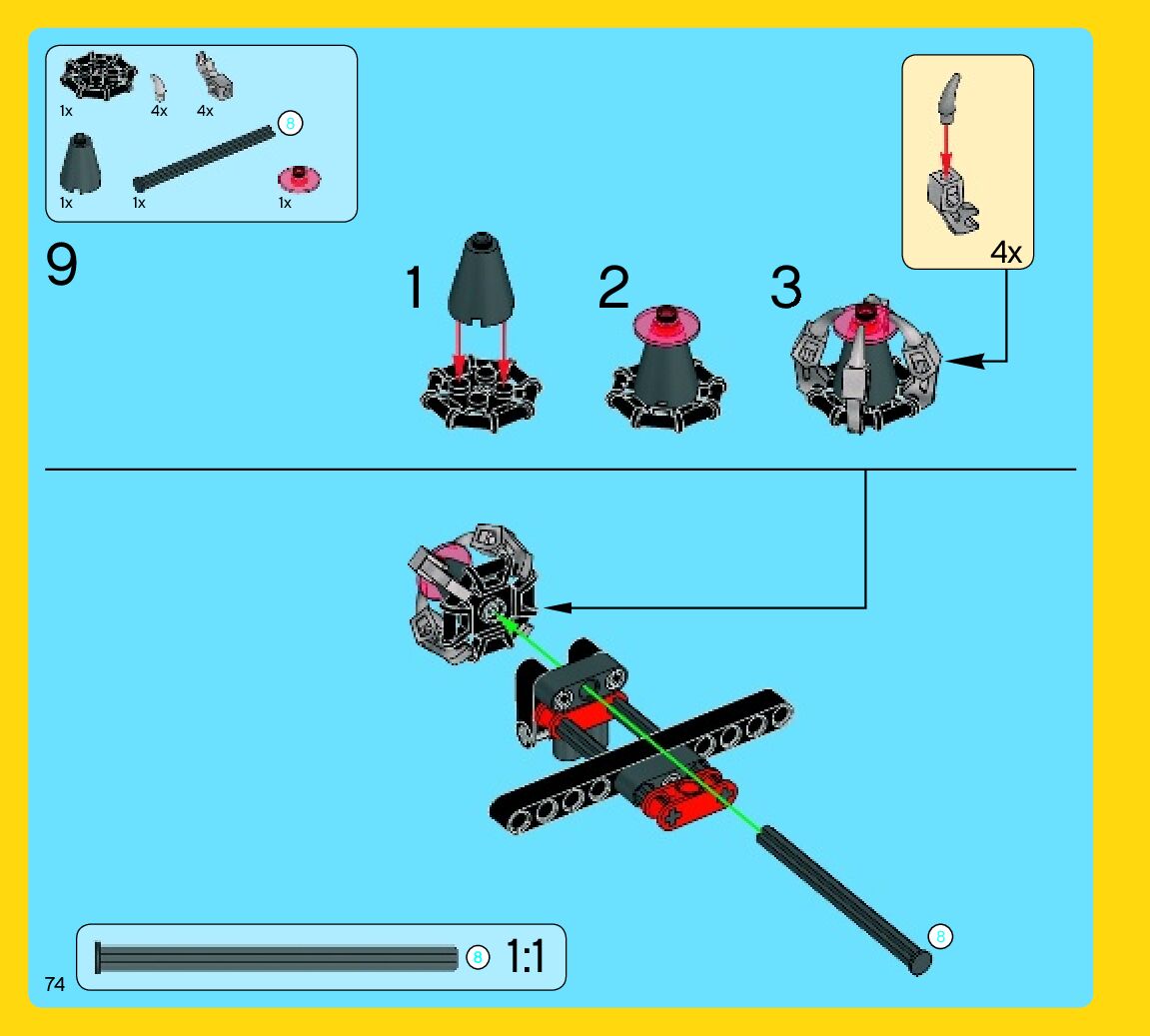 1x
4x
4x
8
1x
1x
1x

9

1

2

3

4x

8

8 1:1

74