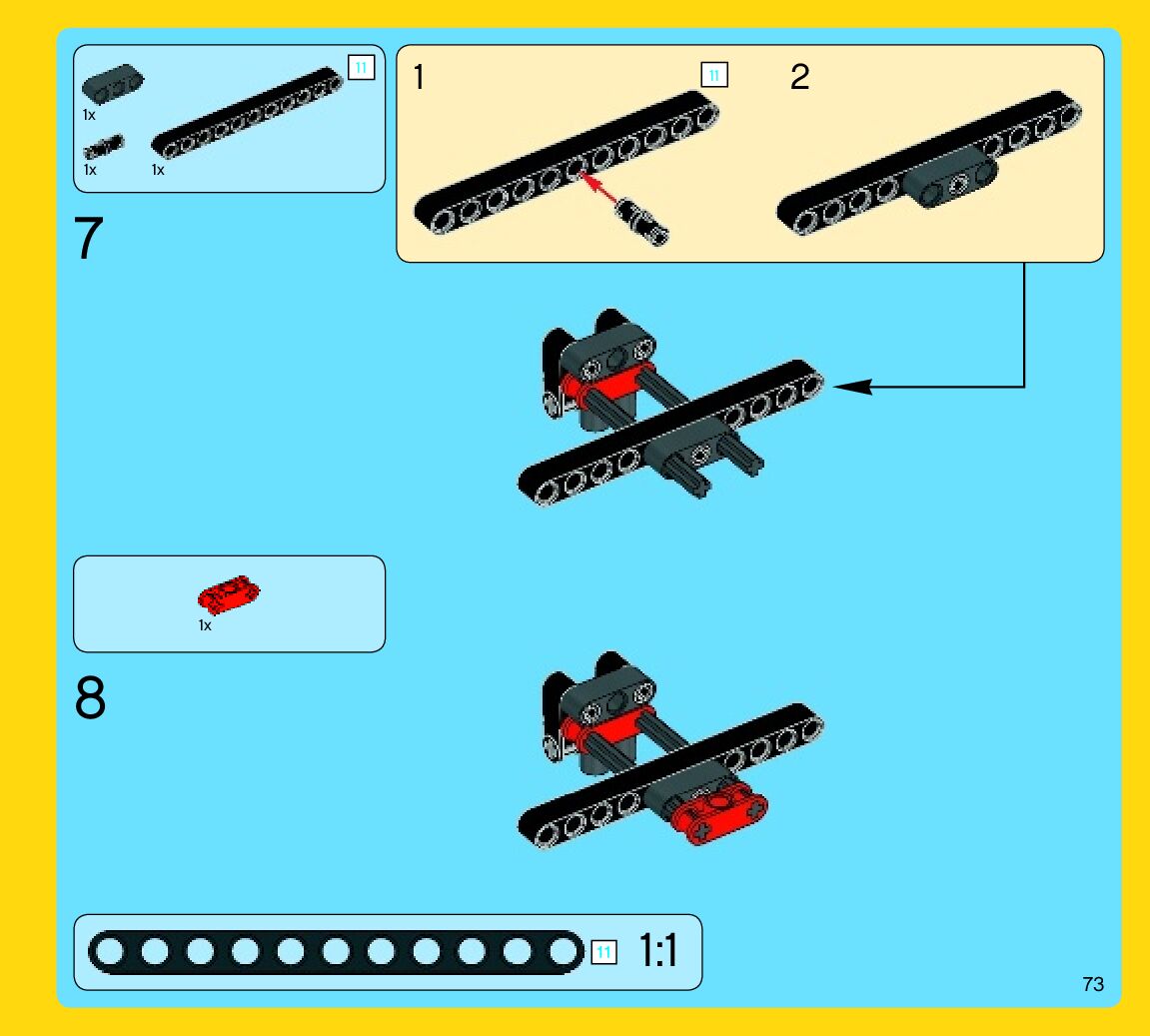 11
1x
1x
1x

7

1
11
2

1x

8

11
1:1

73