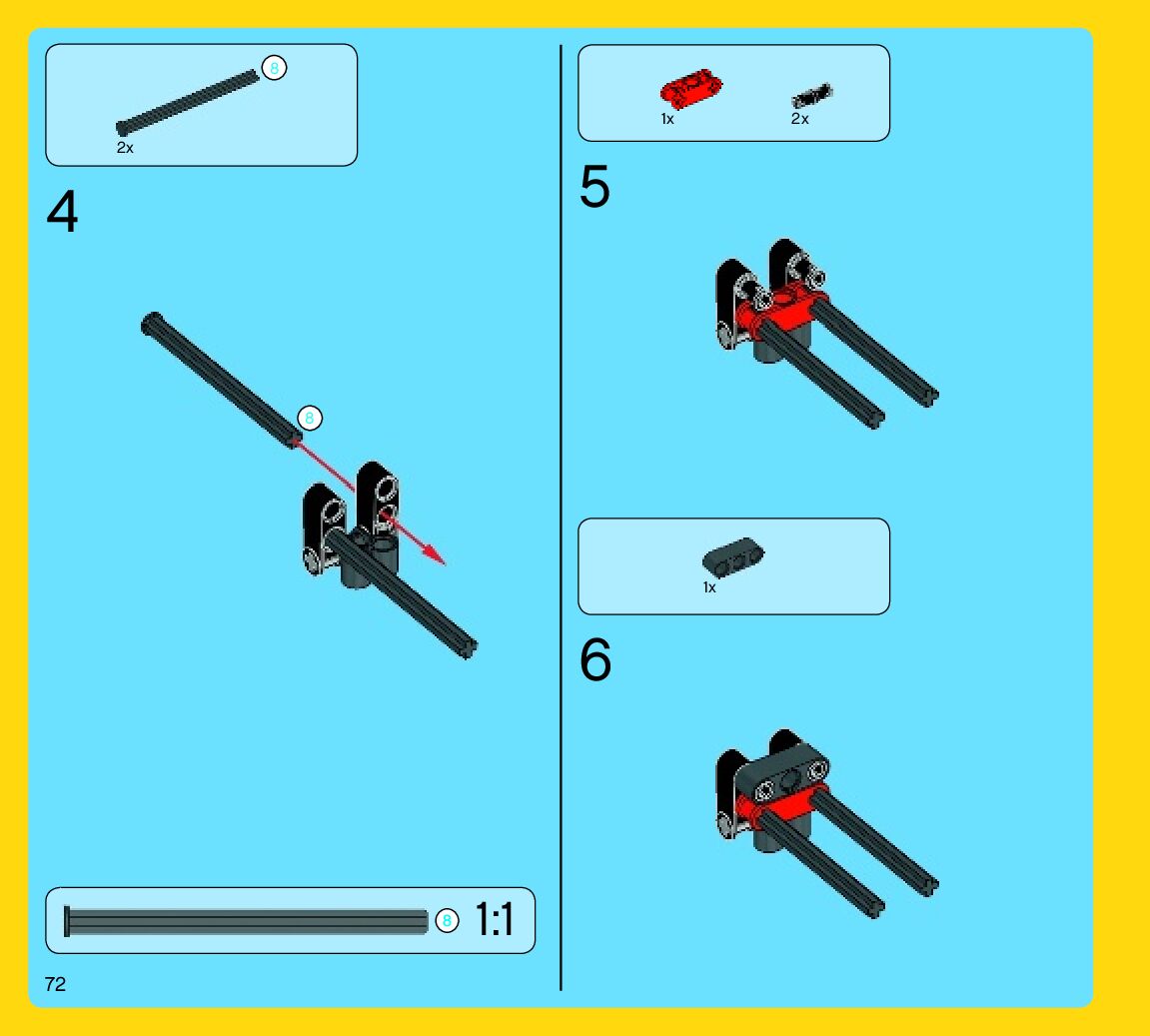 8
2x

4

8

8 1:1

72

1x 2x

5

1x

6