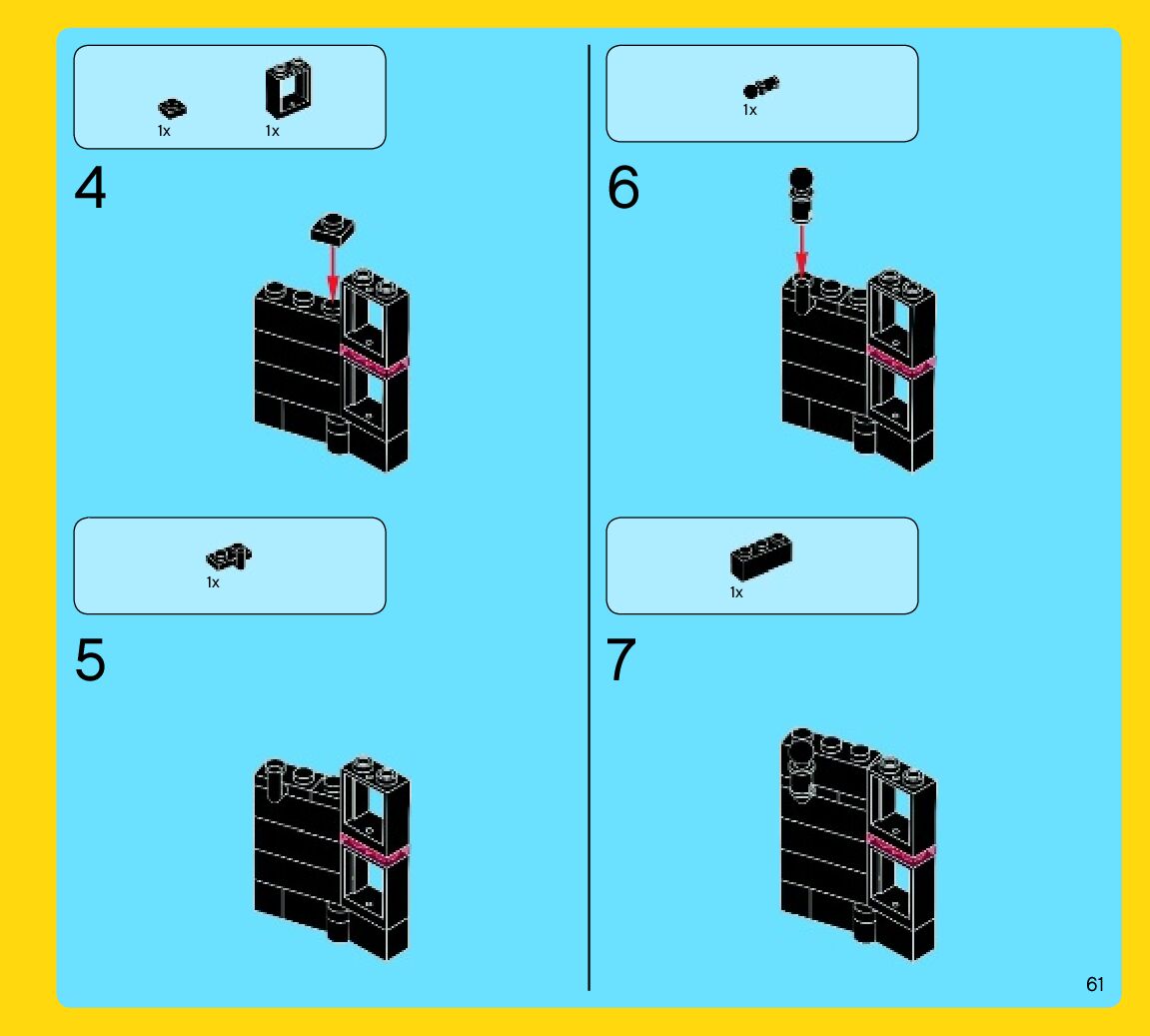 1x 1x

4

1x

5

1x

6

1x

7

61