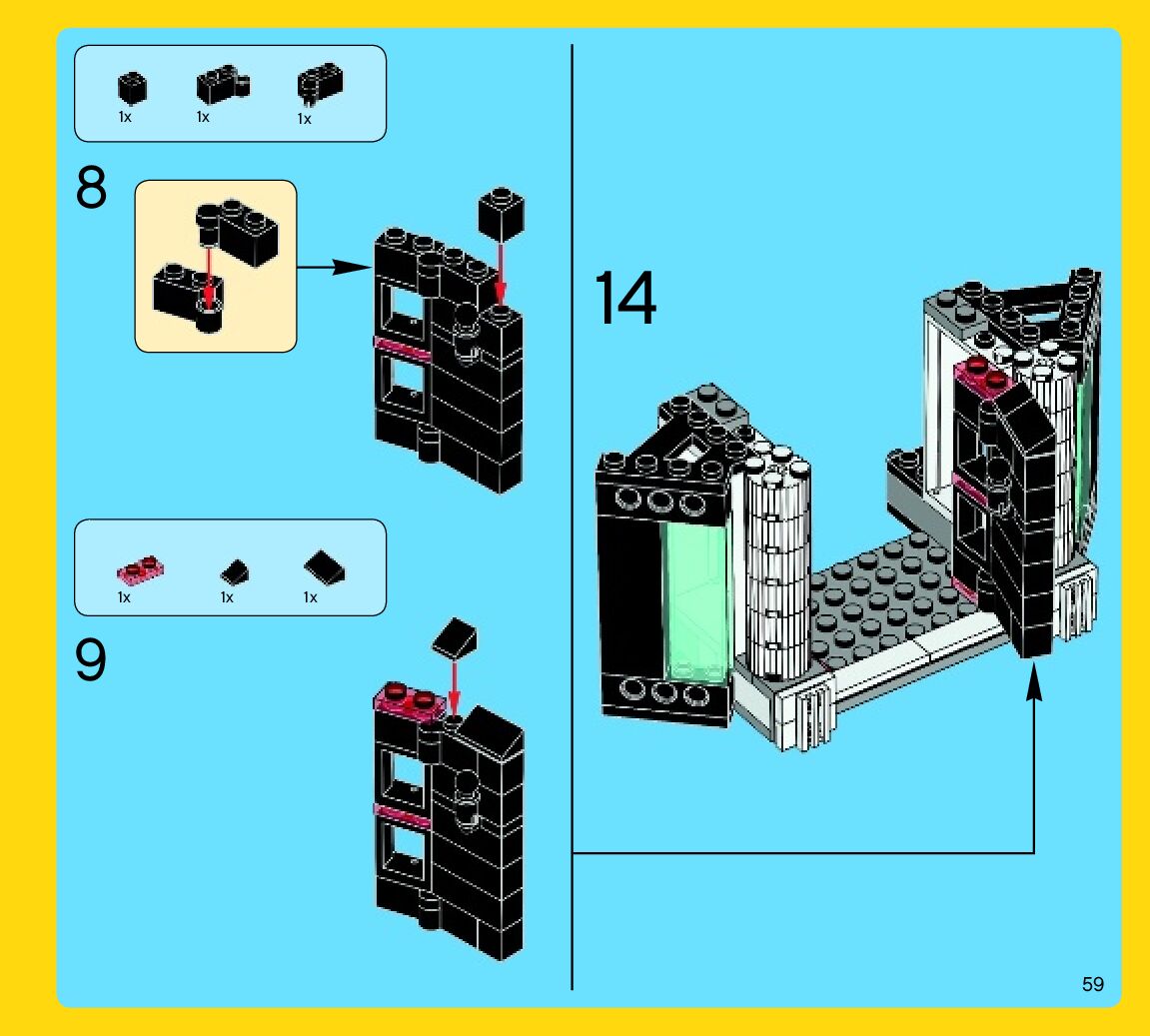 1x 1x 1x

8

1x 1x 1x

9

14

59