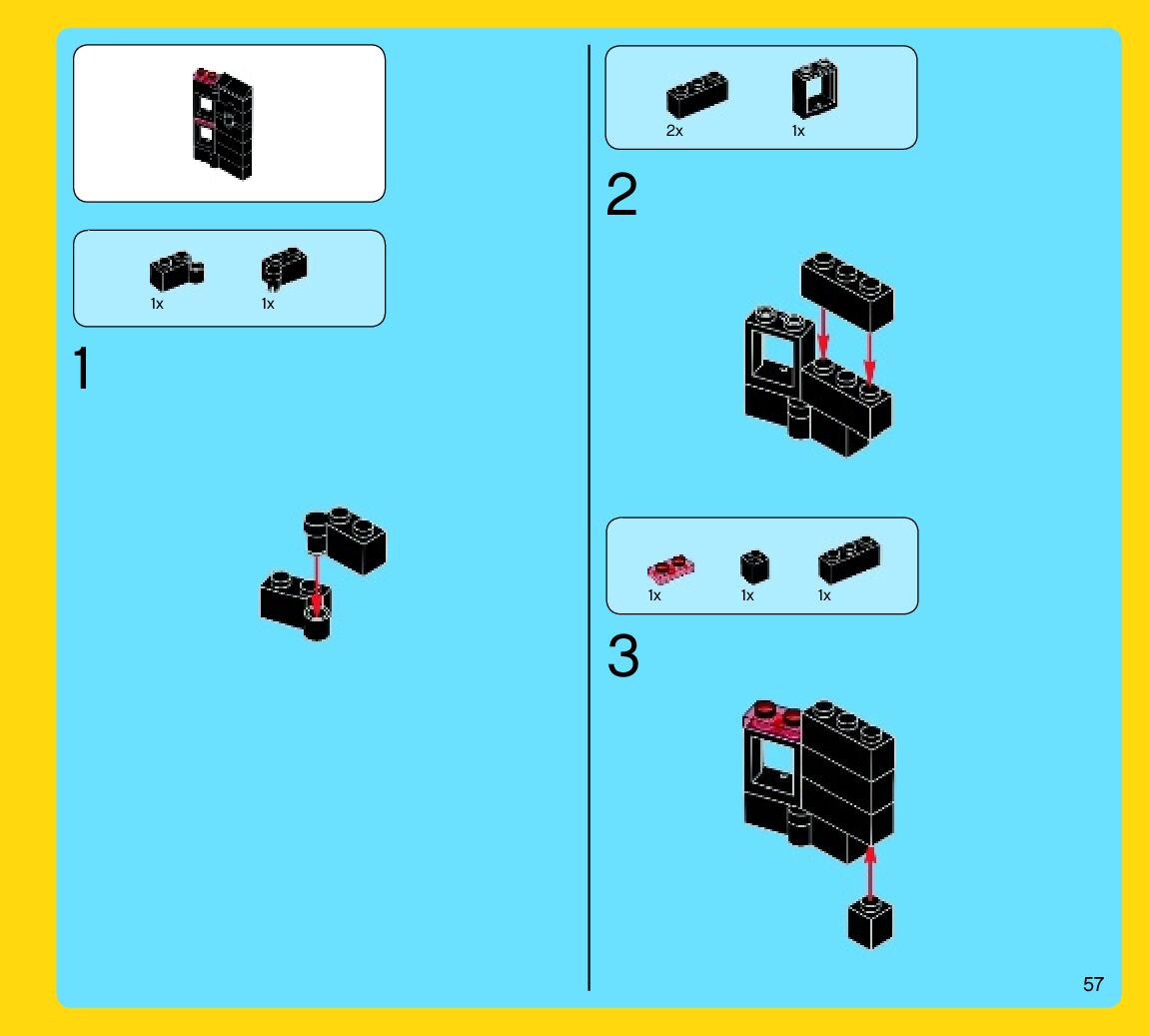 1x 1x

1

2x 1x

2

1x 1x 1x

3

57