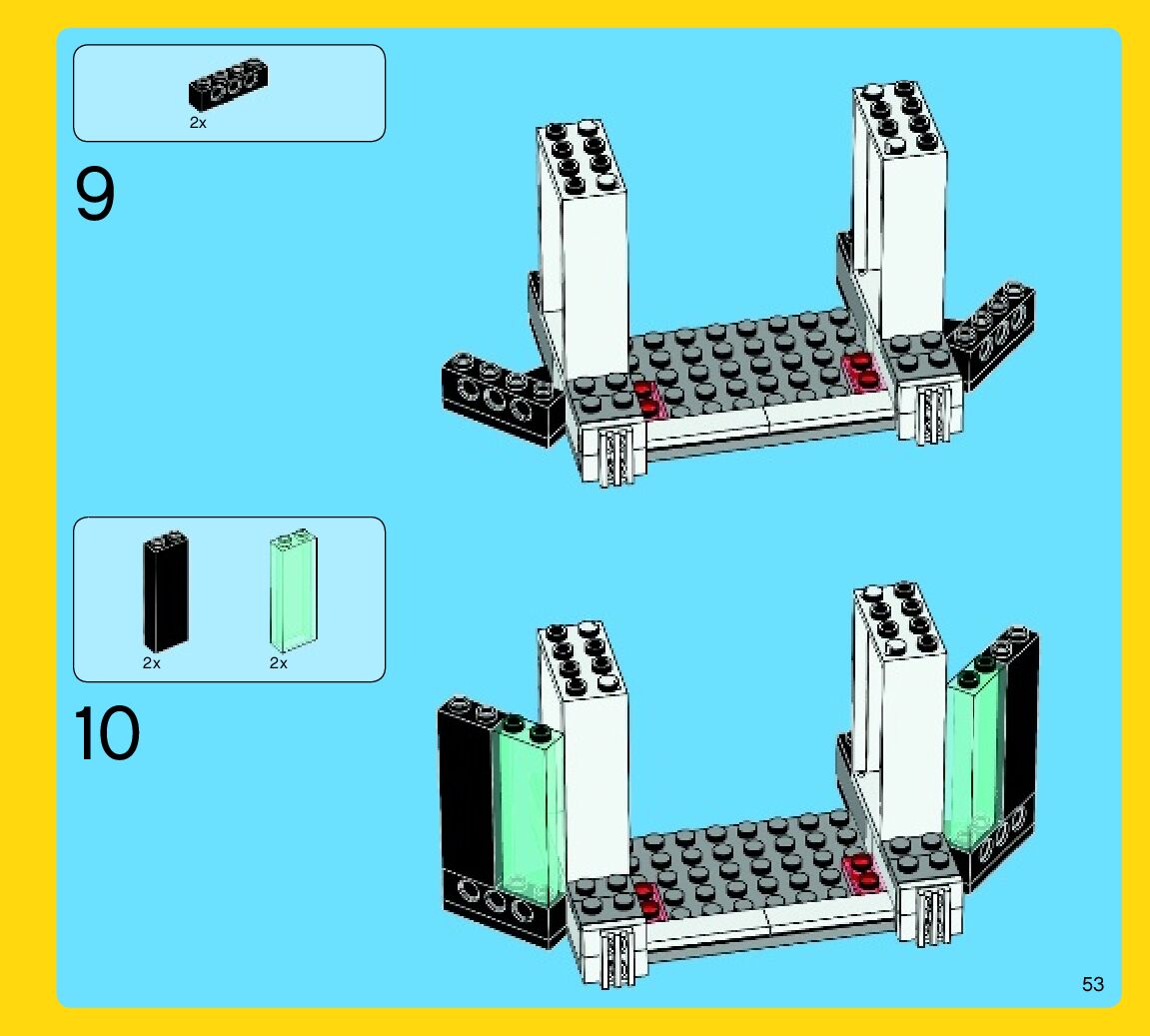 2x

9

2x

2x

10

53