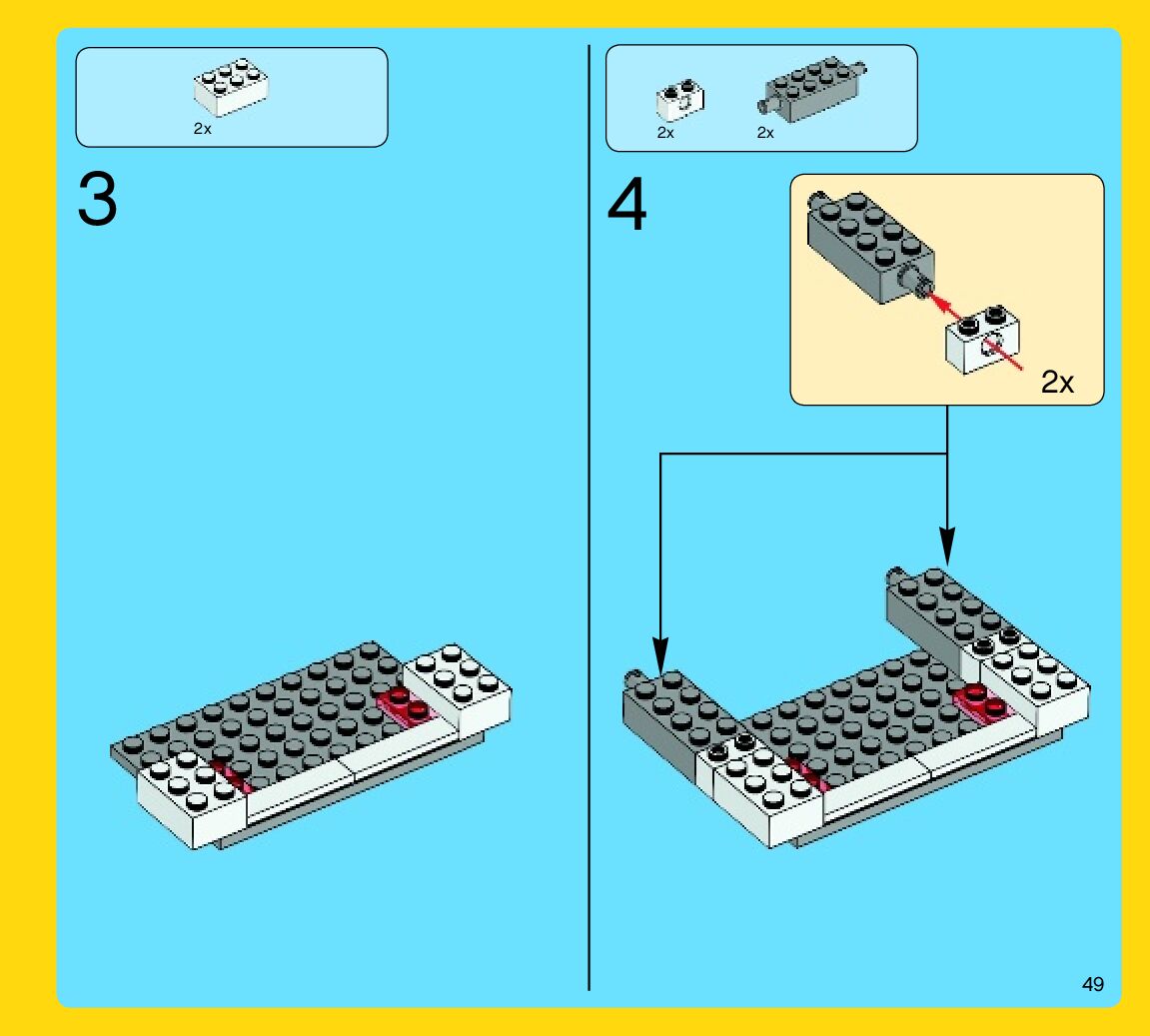 2x

3

2x 2x

4

2x

49