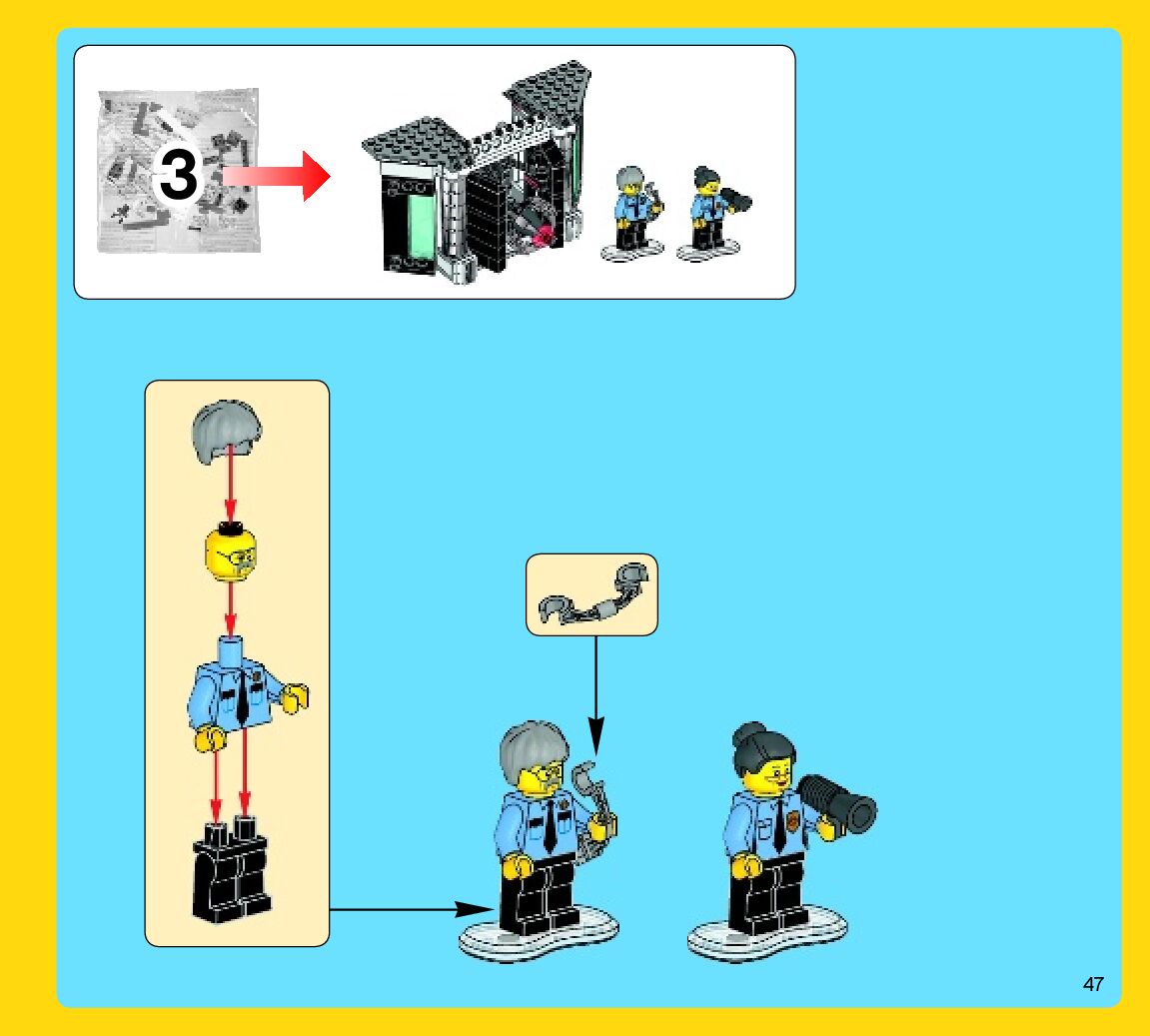 3

47