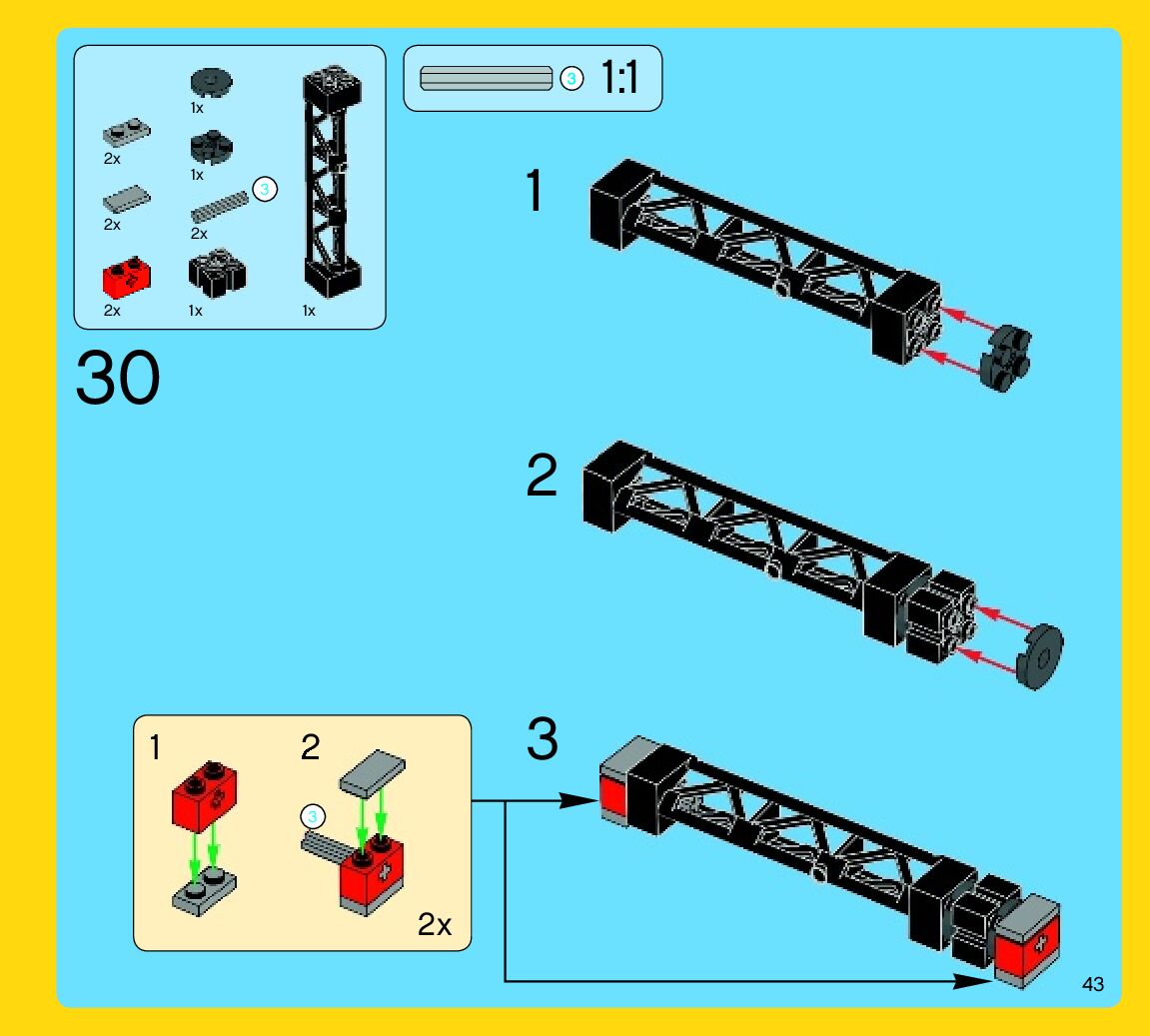 1x
2x
1x
2x
3
2x
2x
1x
1x

3
1:1

30

1

2

3

1
2
3
2x

43