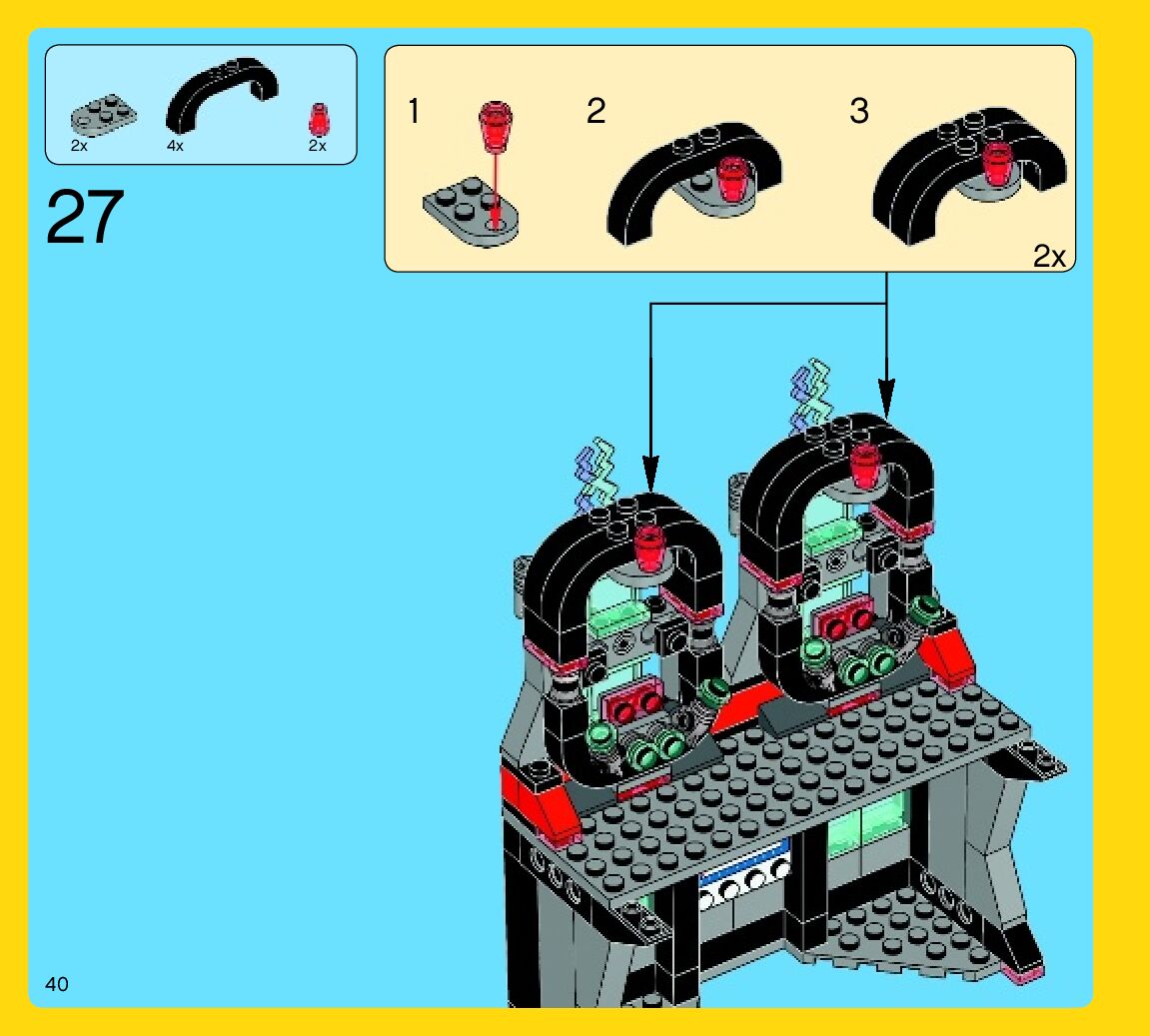 2x 4x 2x

27

1 2 3

2x

40