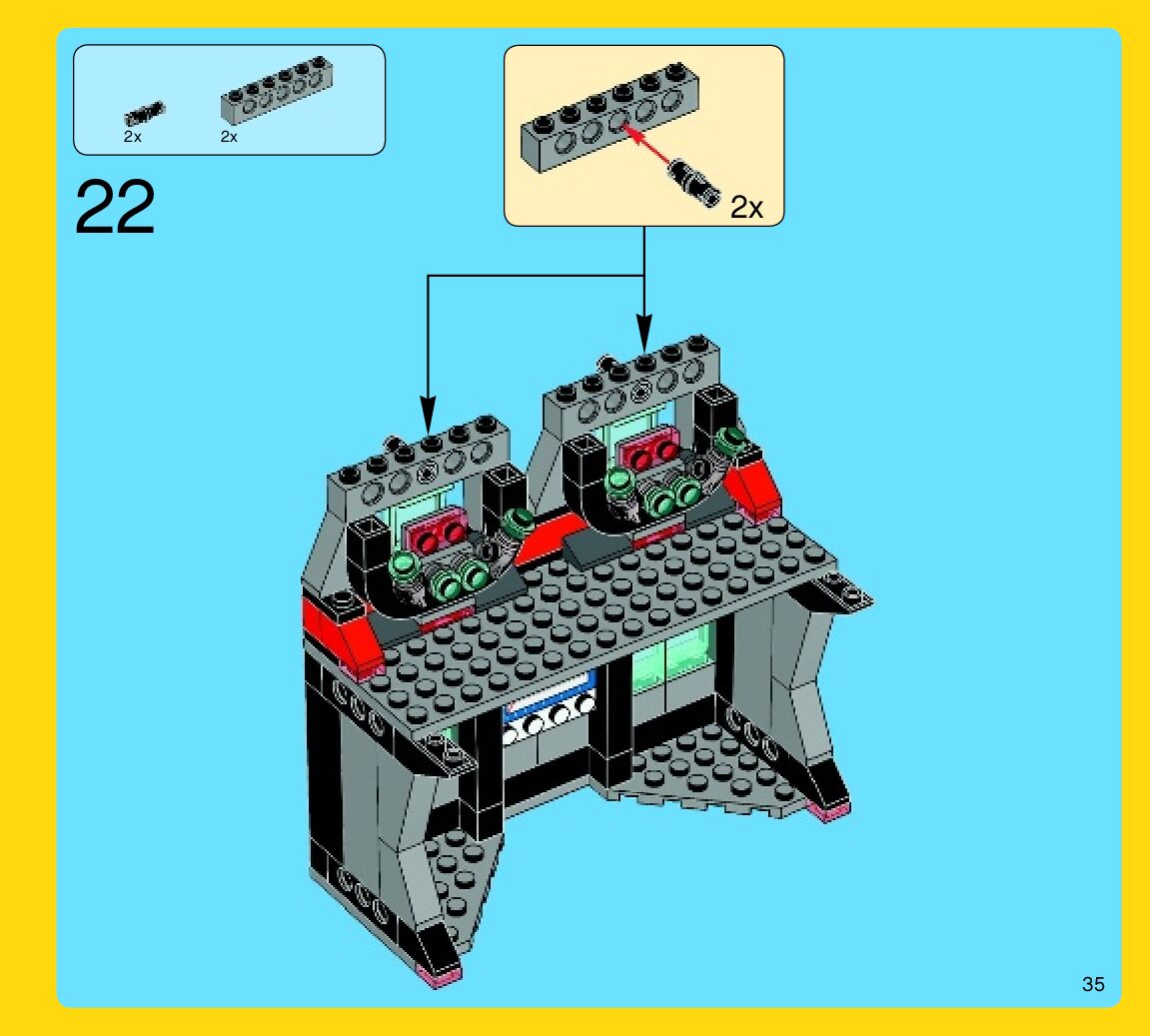 2x 2x

22

2x

35