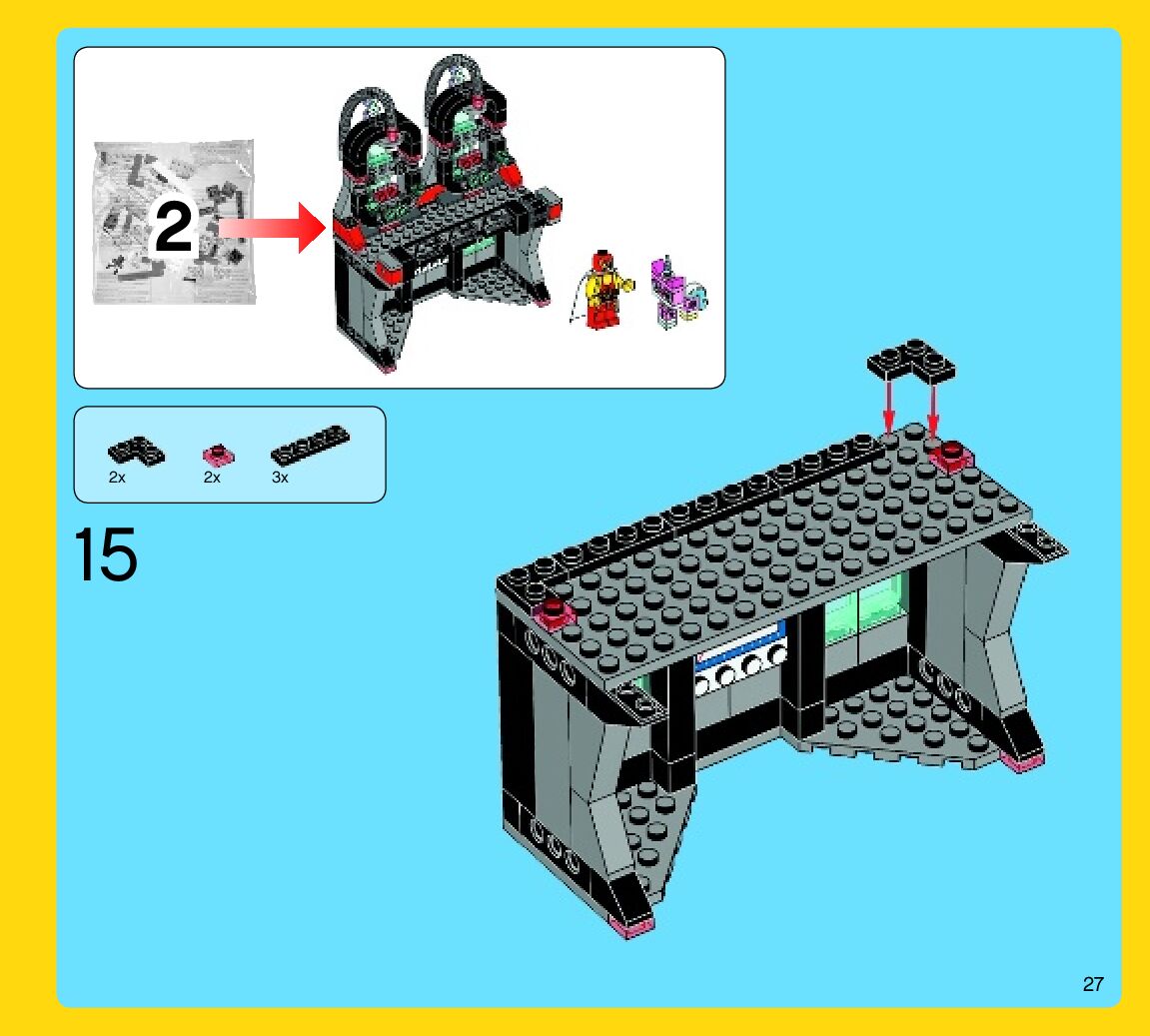 2

2x
2x
3x

15

27