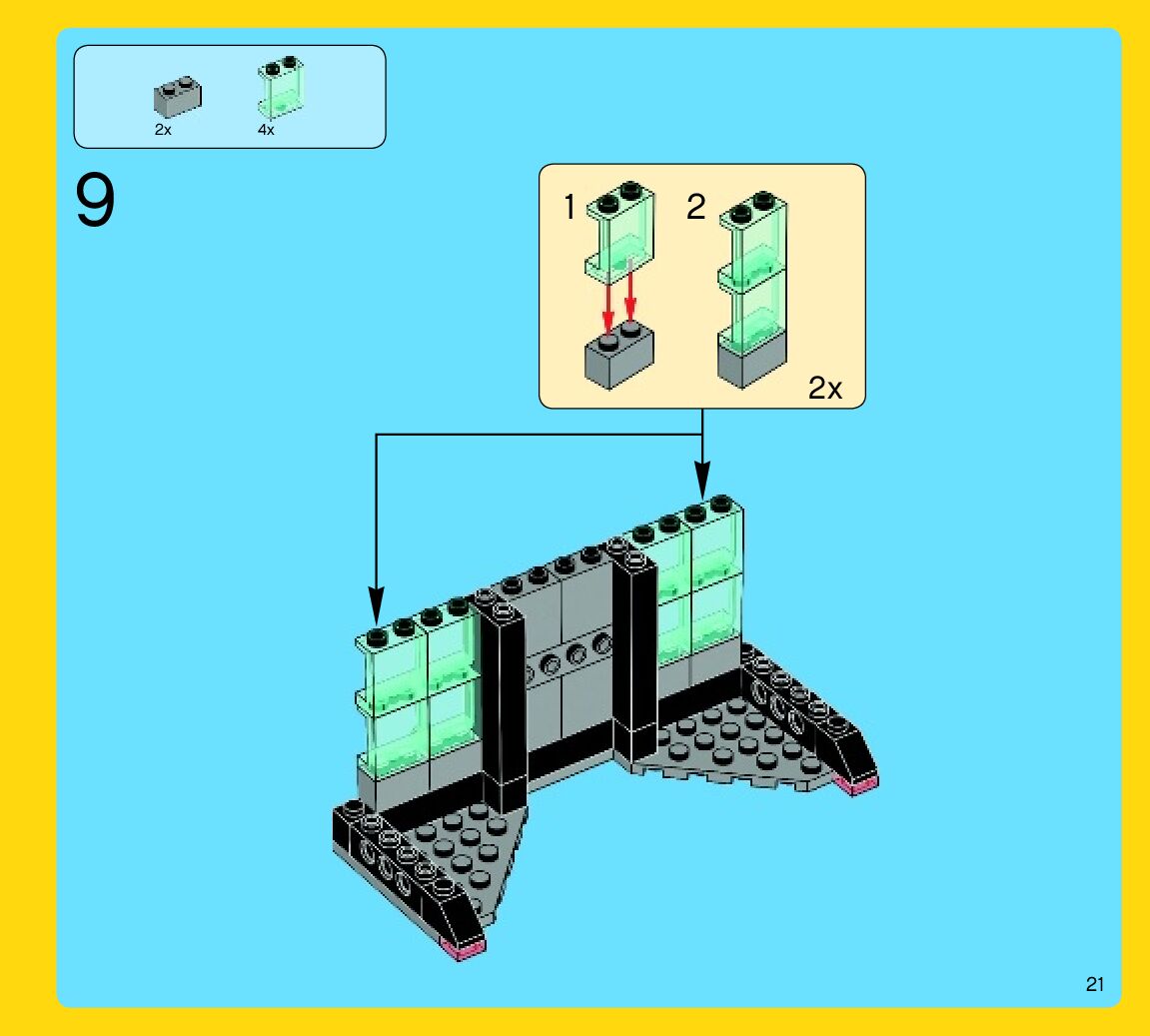 2x
4x

9

1
2
2x

21