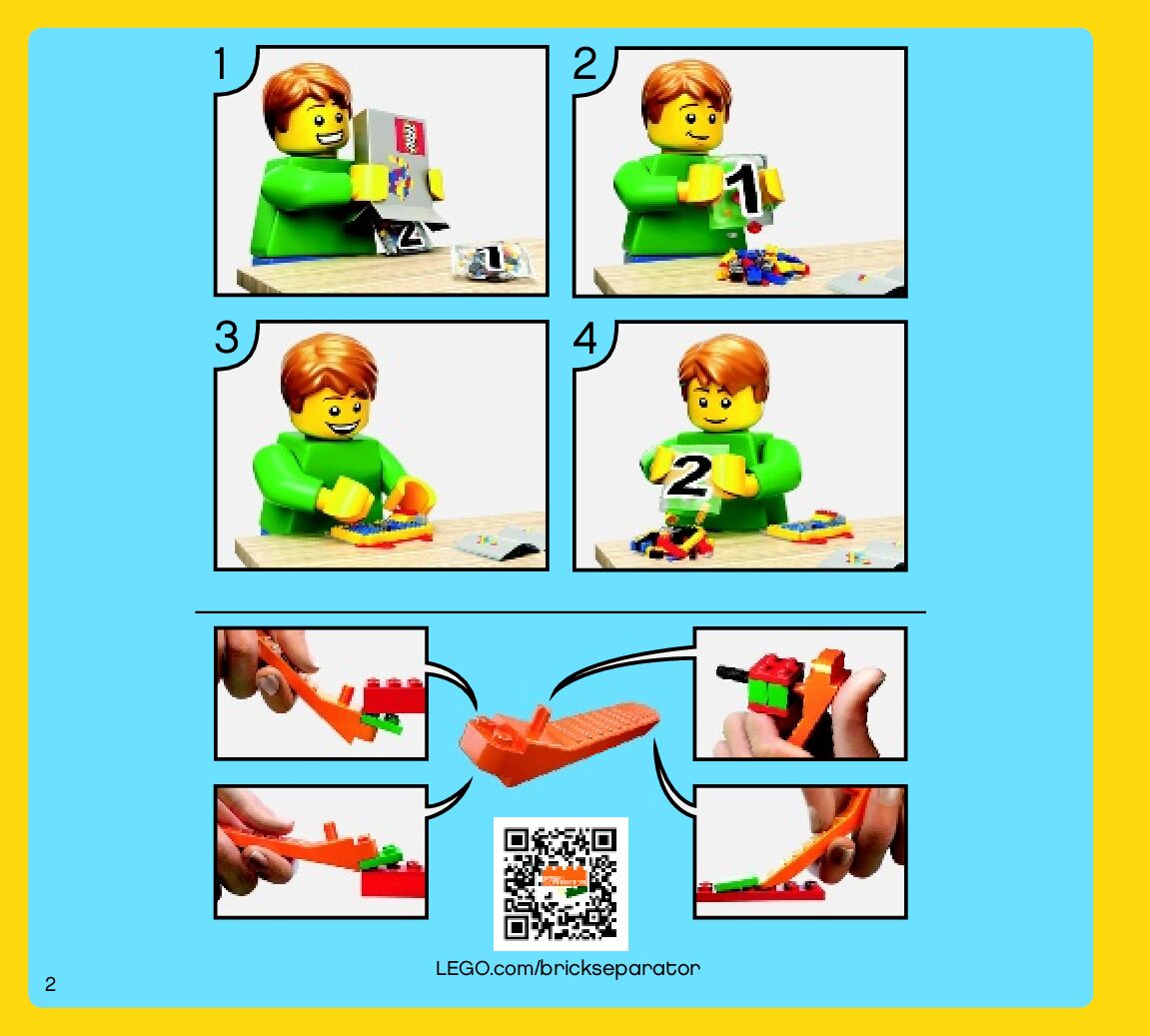 1

2

1

2

1

3

4

2

LEGO.com/brickseparator

2