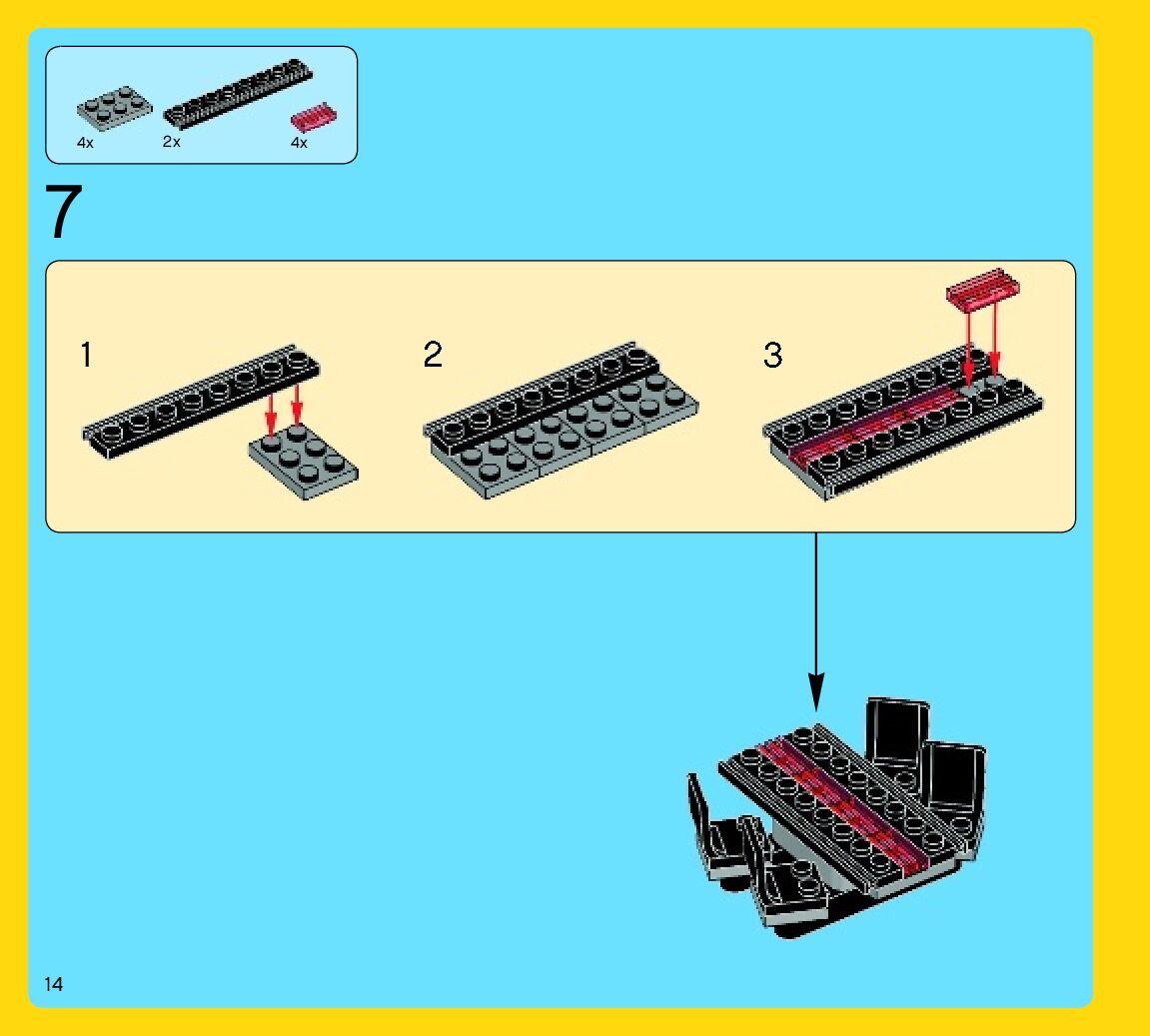 4x
2x
4x

7

1

2

3

14