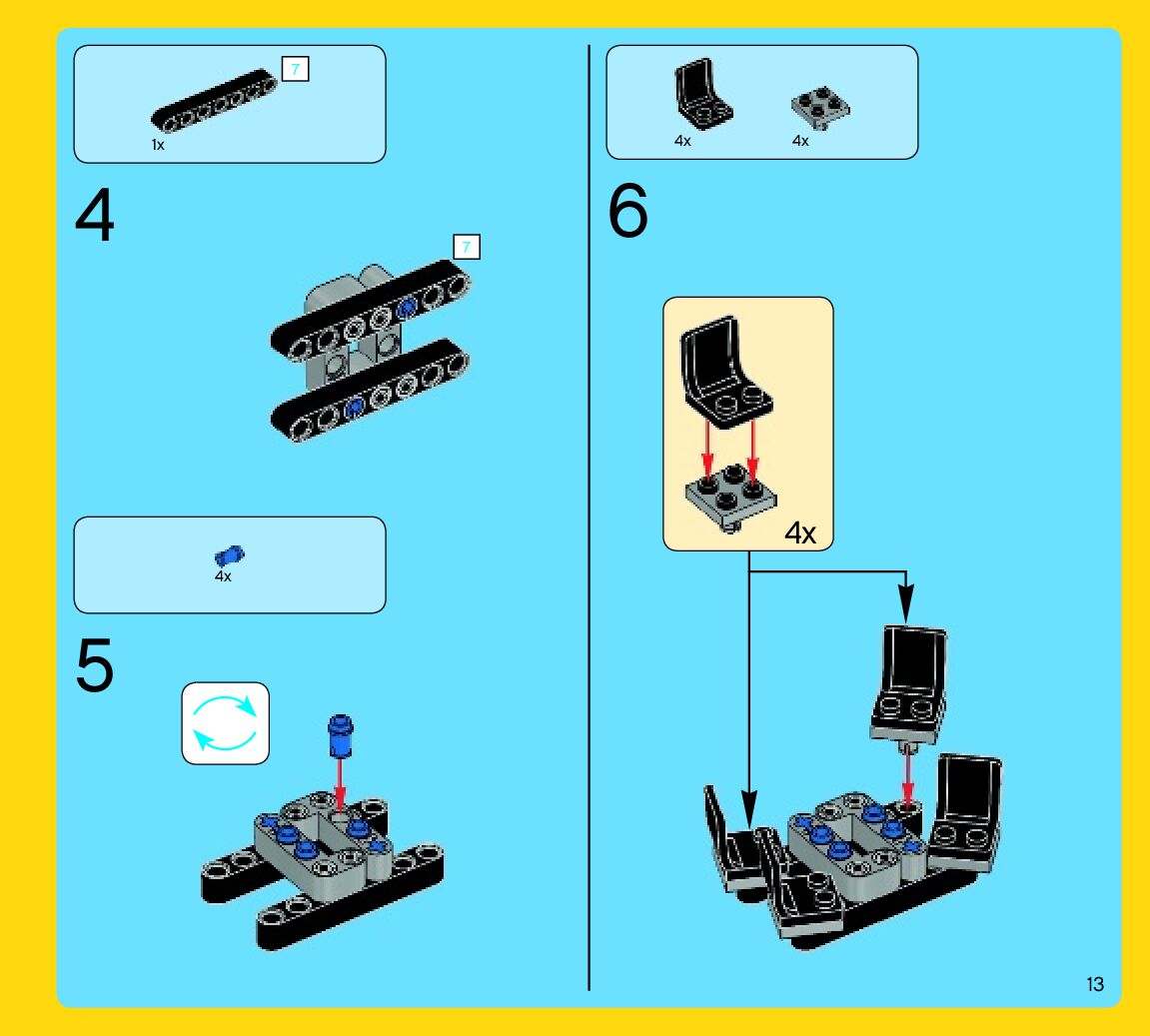 7
1x

4

7

4x

5

4x 4x

6

4x

13