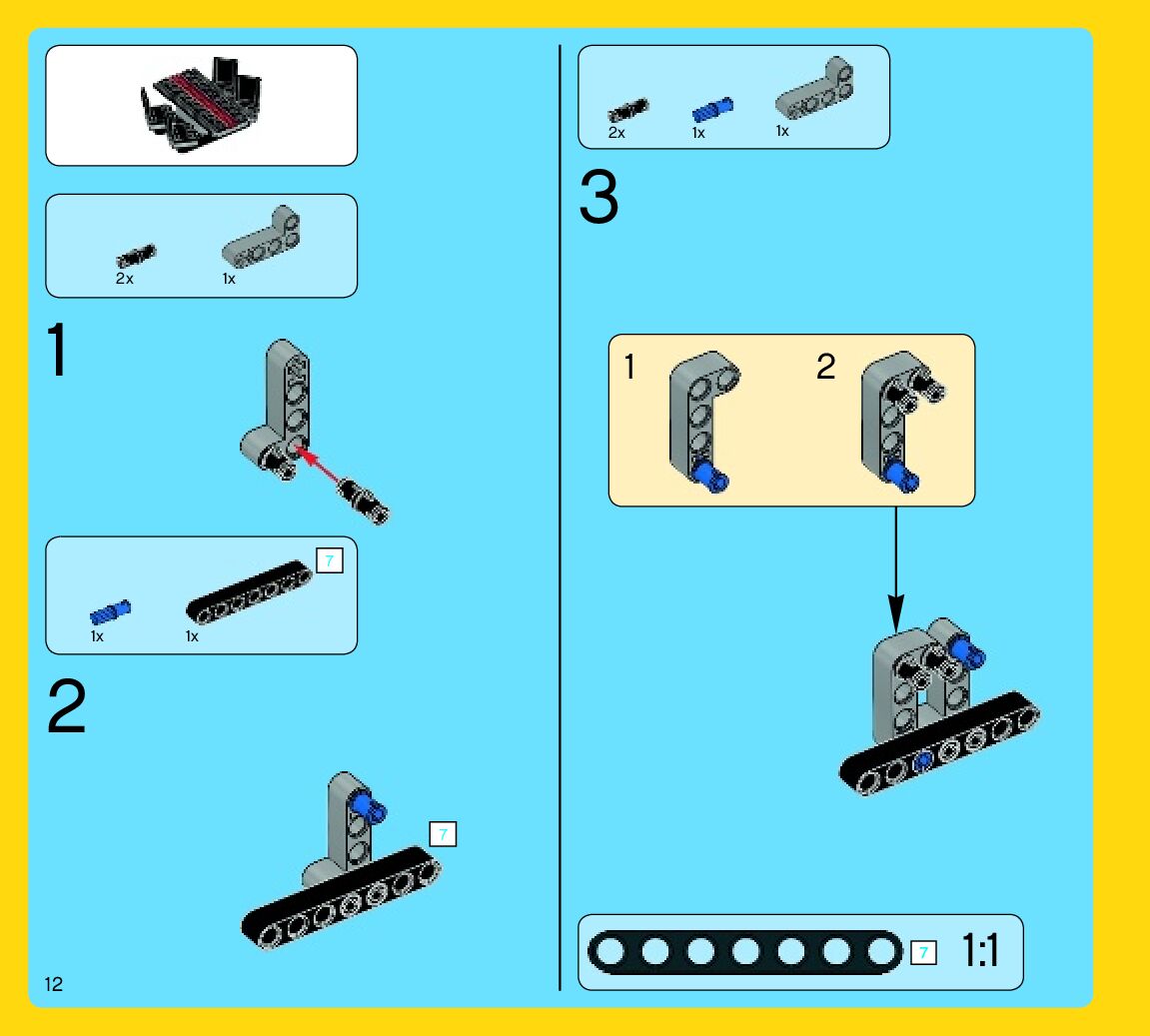 2x
1x

1

7
1x
1x

2

7

12

2x
1x
1x

3

1
2

7
1:1