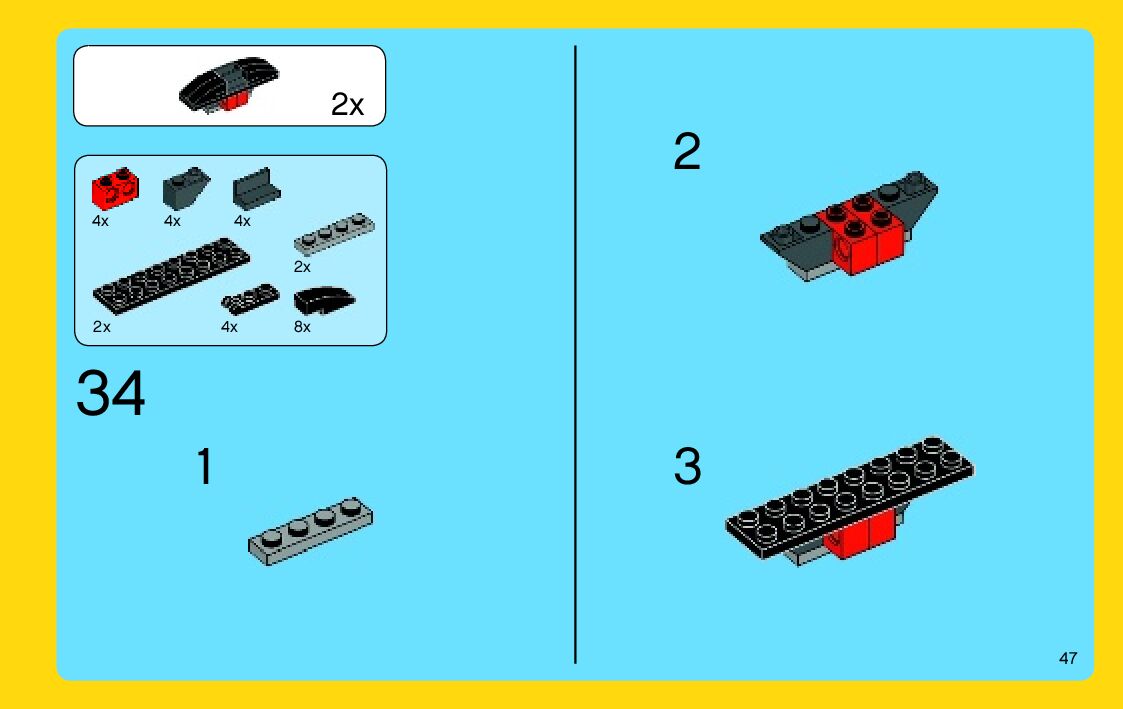 2x

4x
4x
4x
2x
2x
4x
8x

34

1

2

3

47