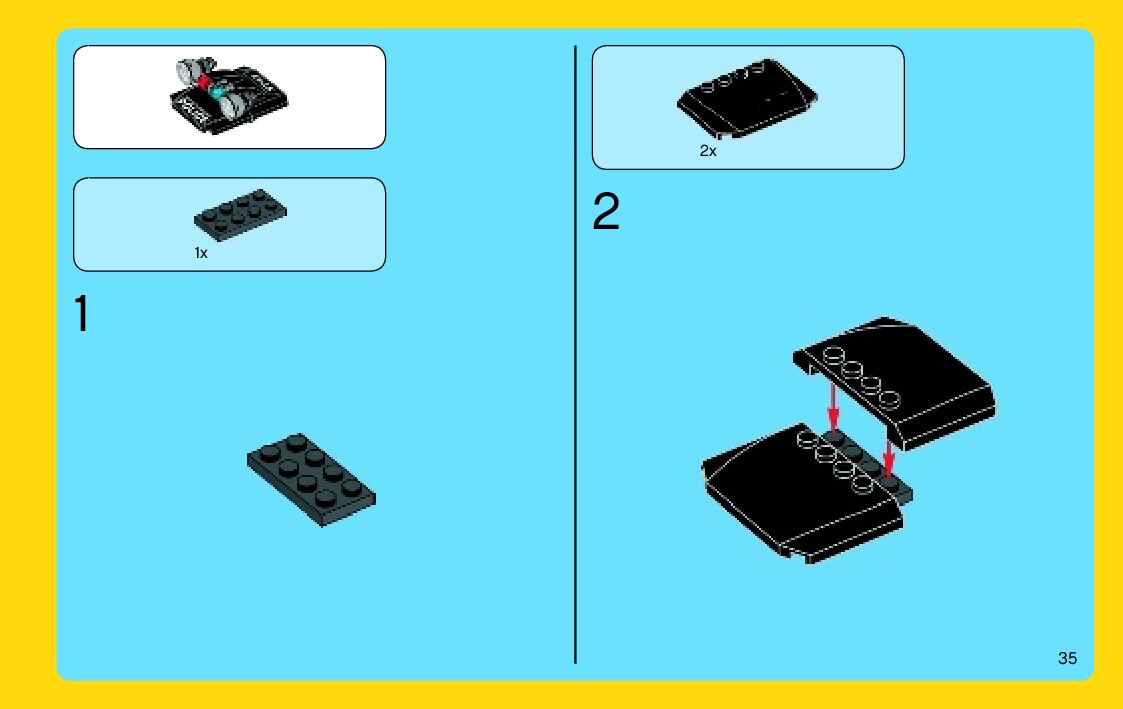 1x

1

2x

2

35