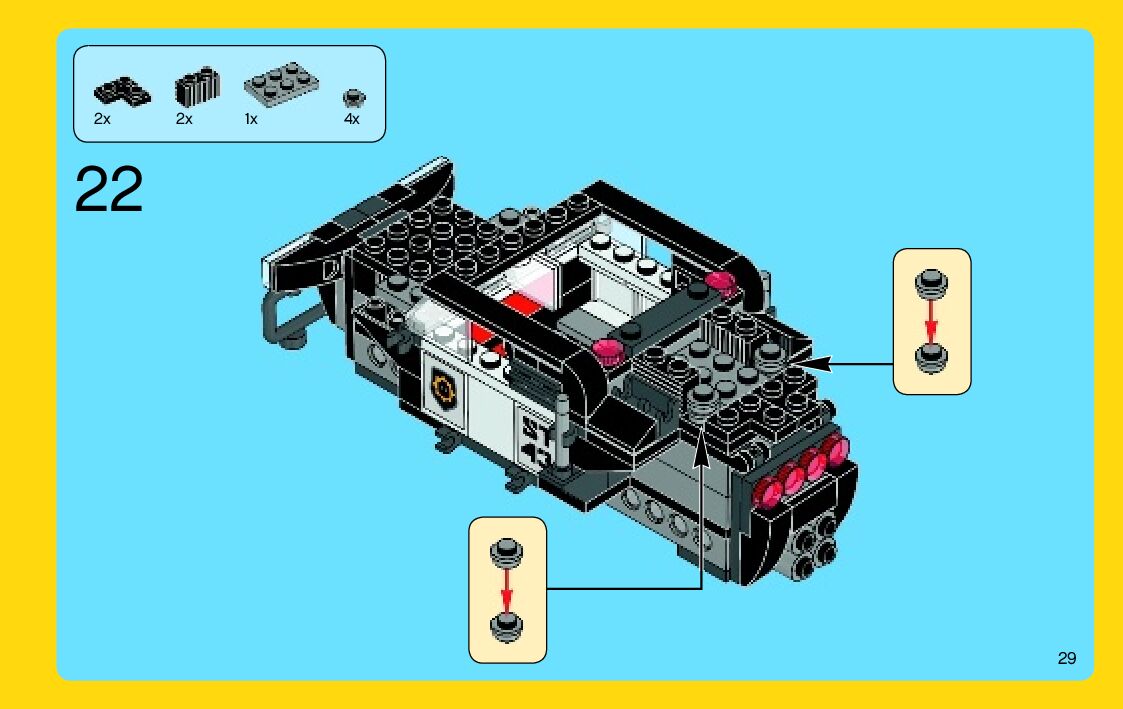 2x 2x 1x 4x

22

29