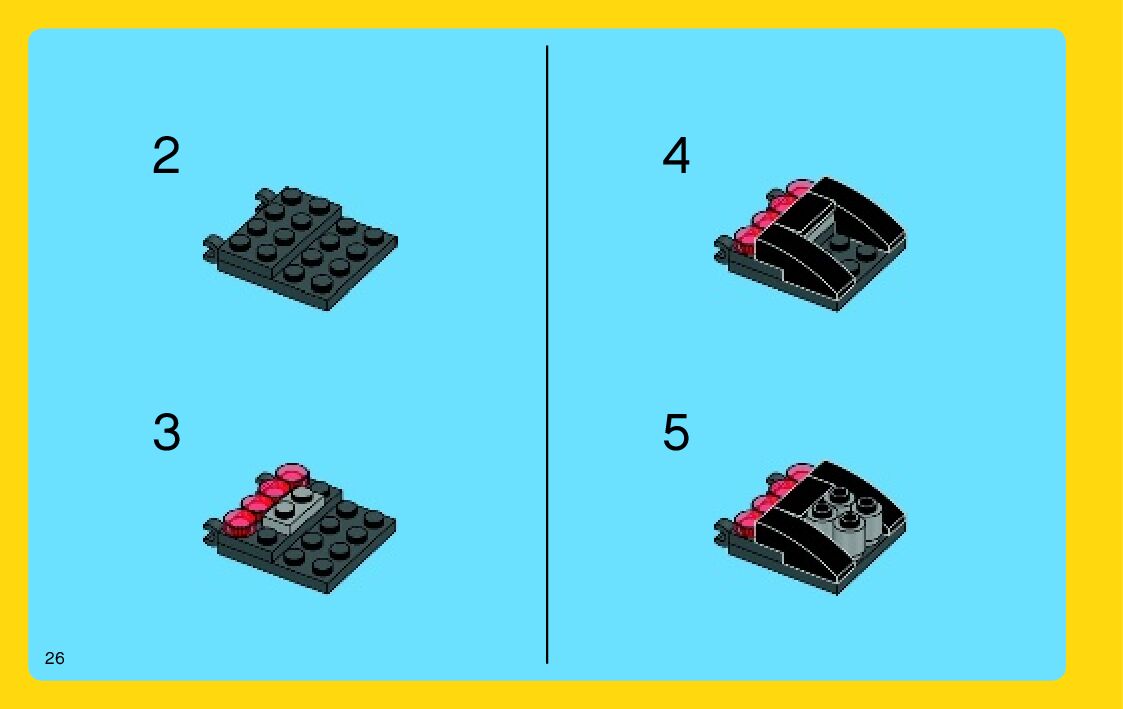 2

3

4

5

26