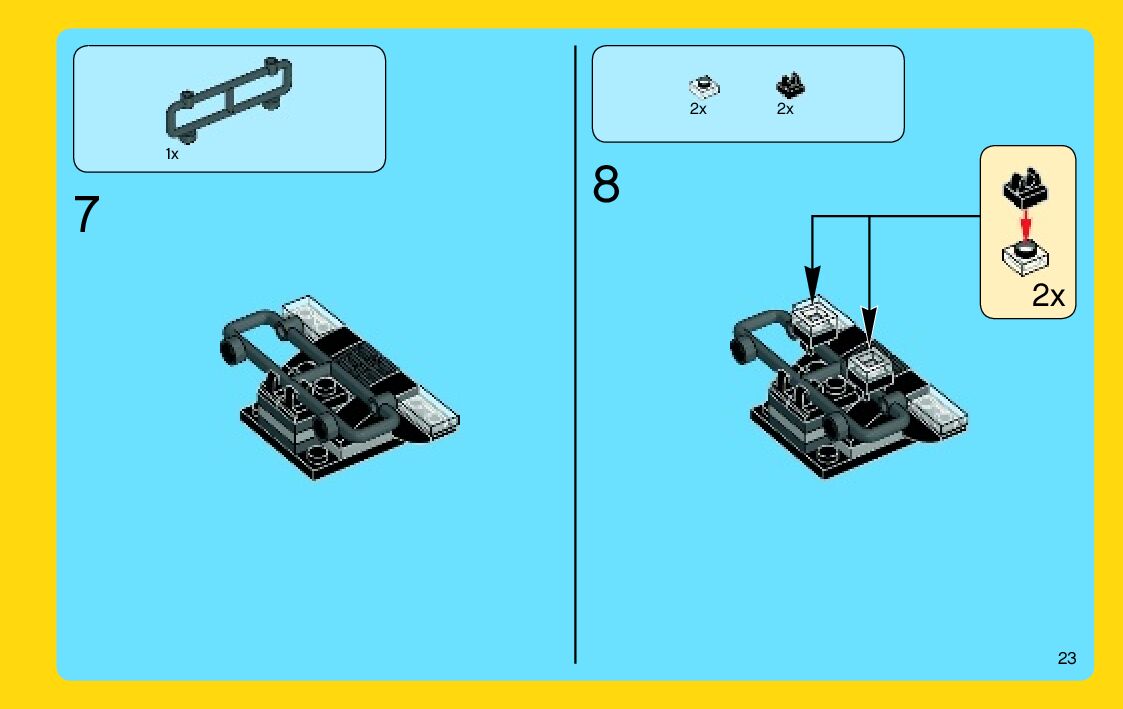 1x

7

2x 2x

8

2x

23