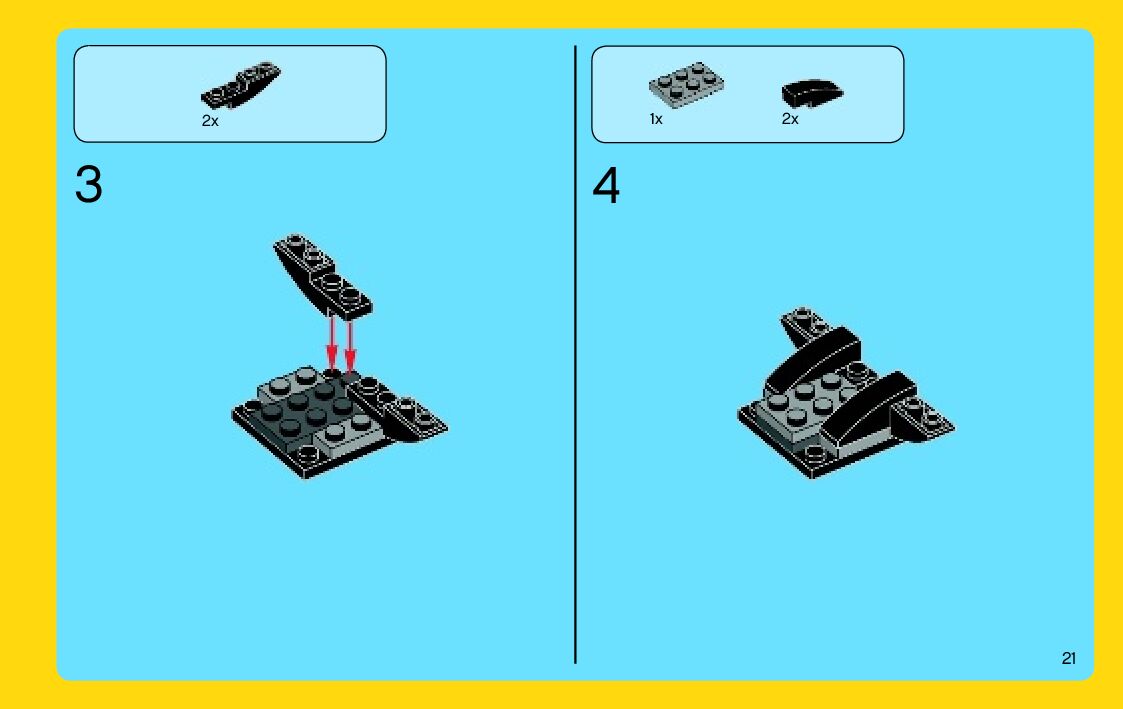 2x

3

1x

2x

4

21