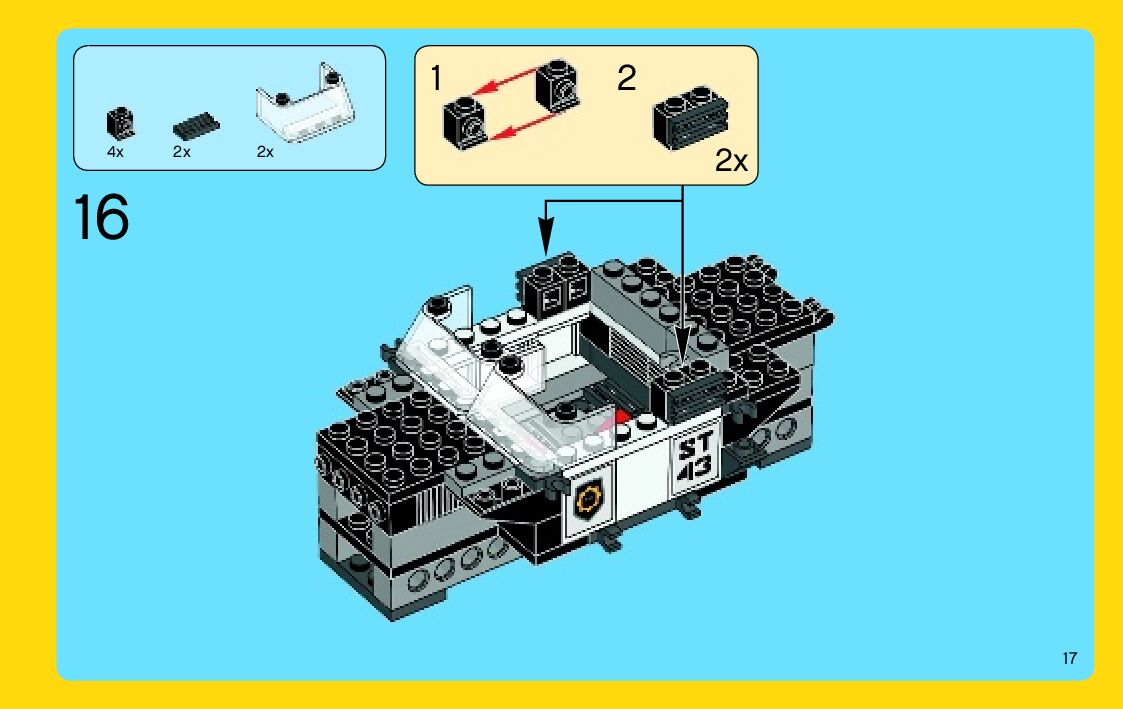 4x 2x 2x

1 2

2x

16

ST 43

17