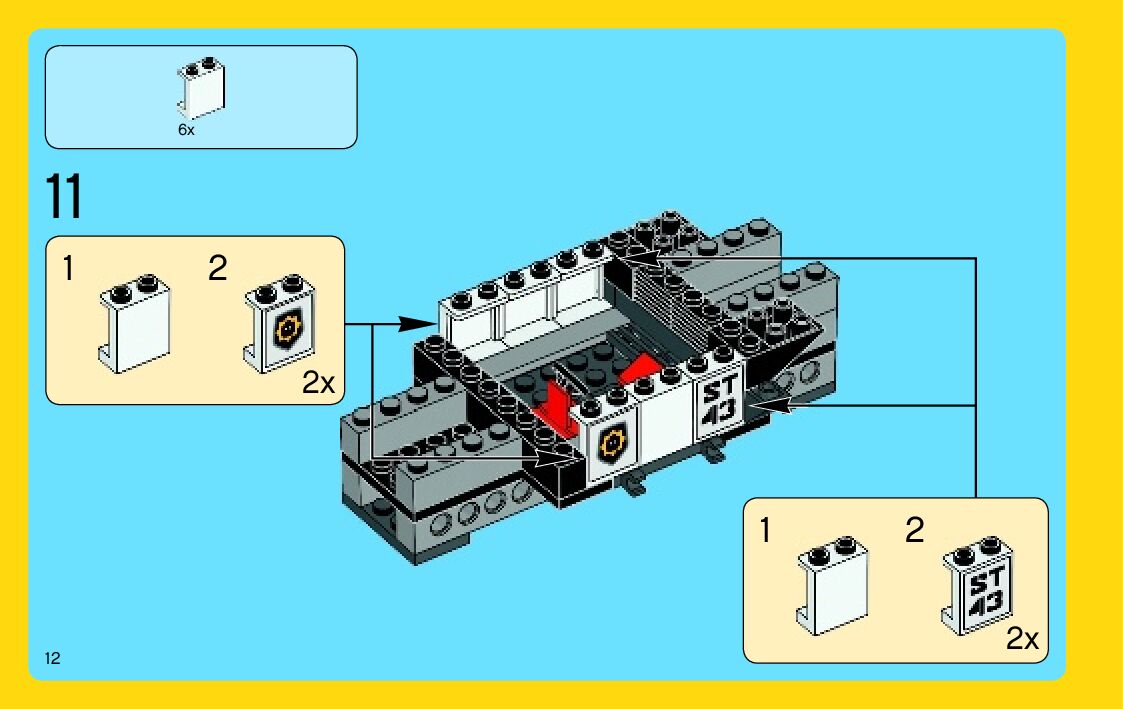 6x

11

1 2

2x

ST 43

1 2

ST 43

2x

12