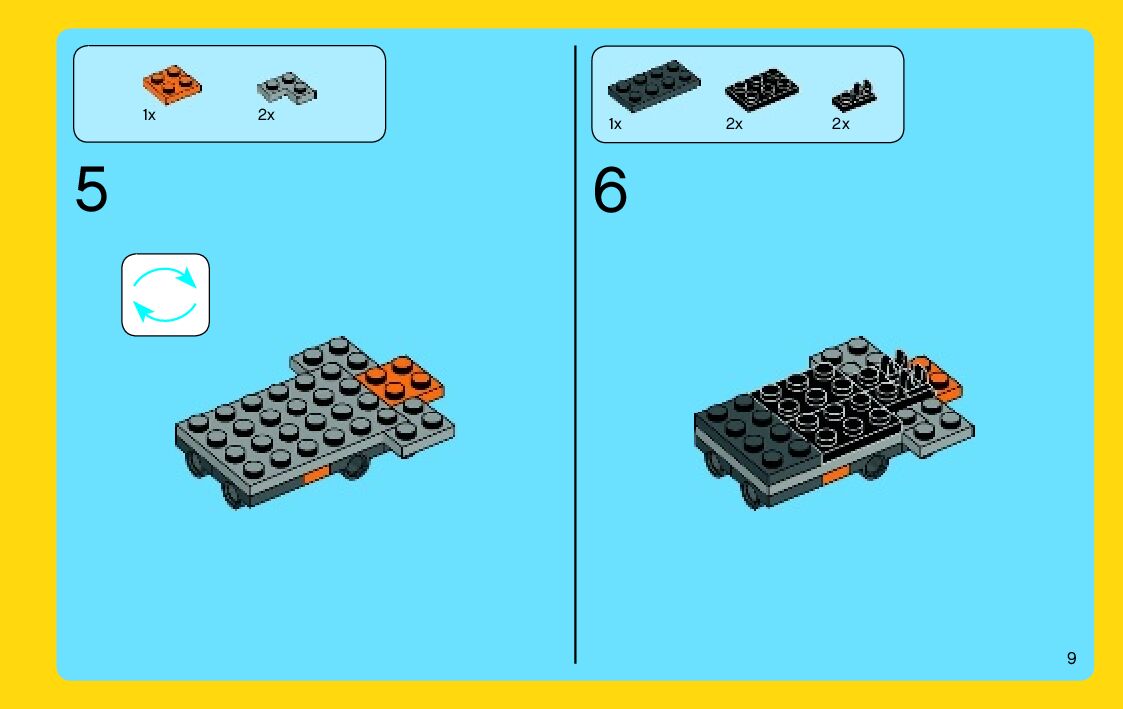 1x 2x

5

1x 2x 2x

6

9