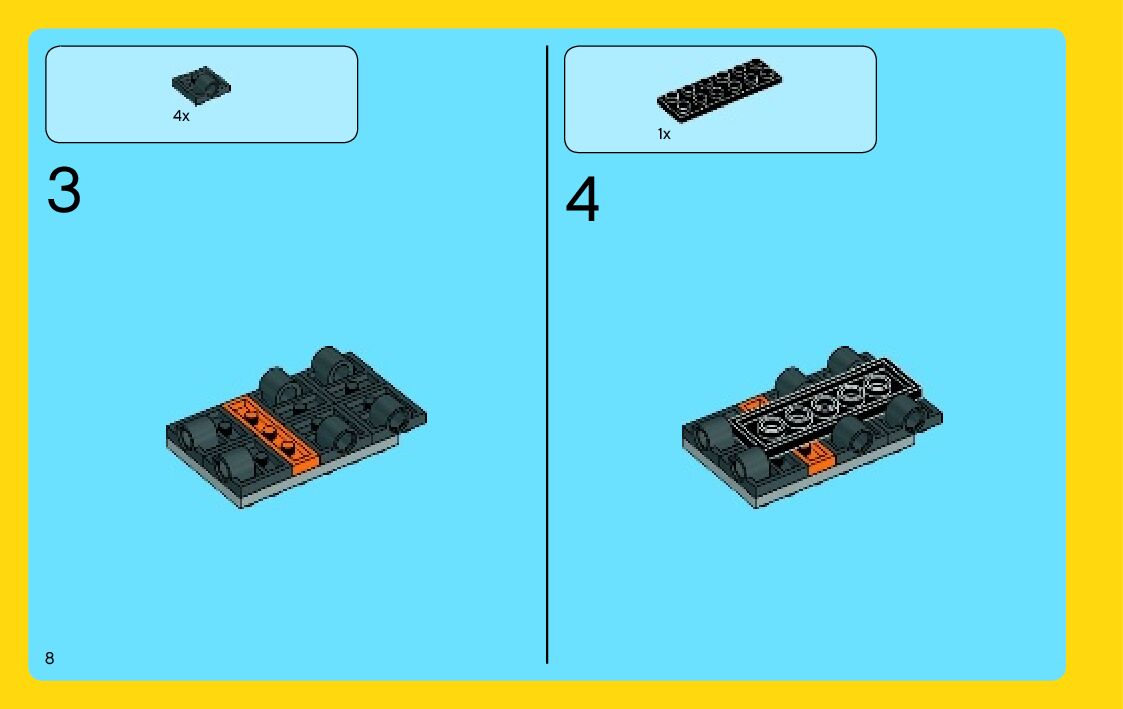 4x

3

1x

4

8